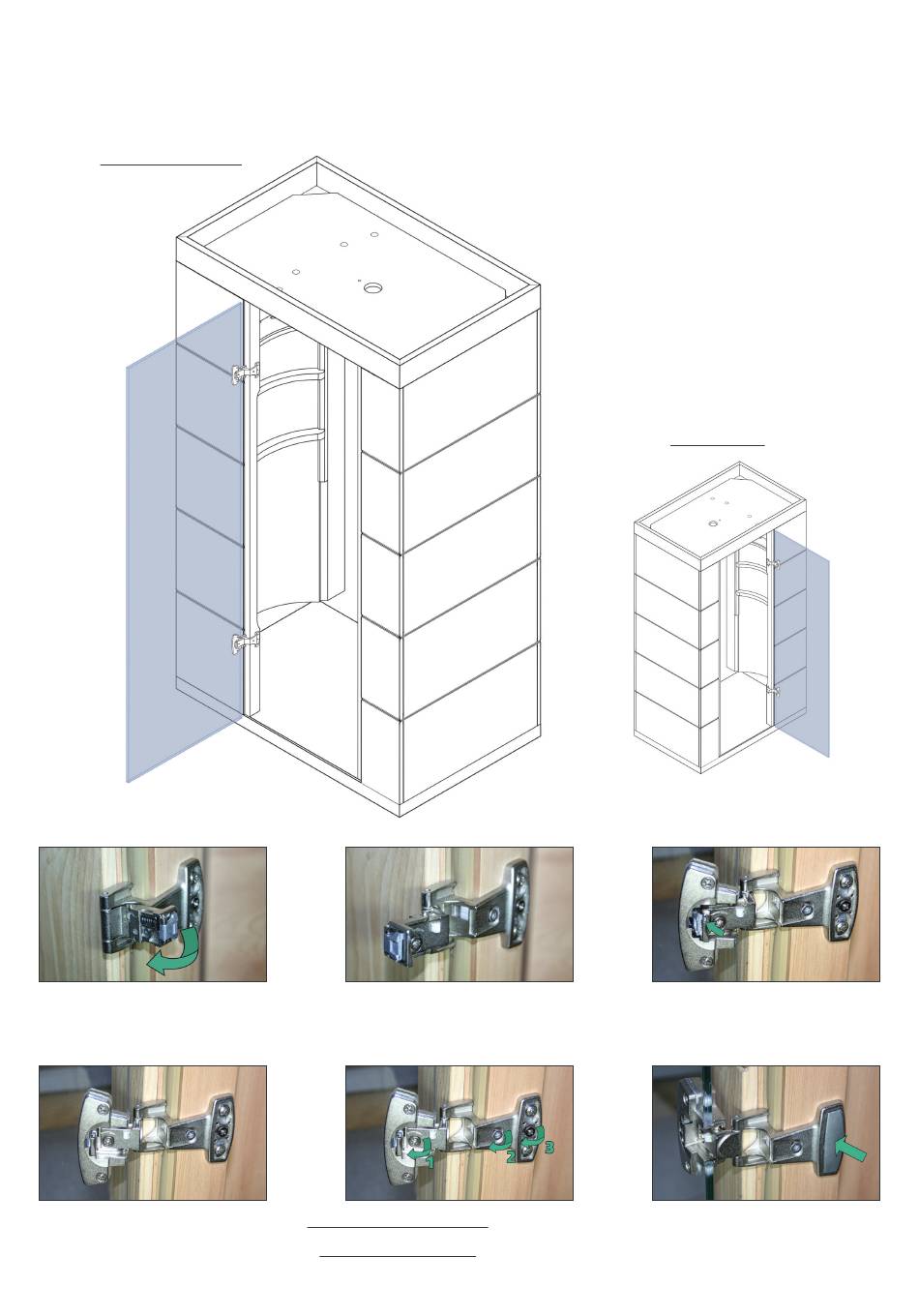 1
2
3