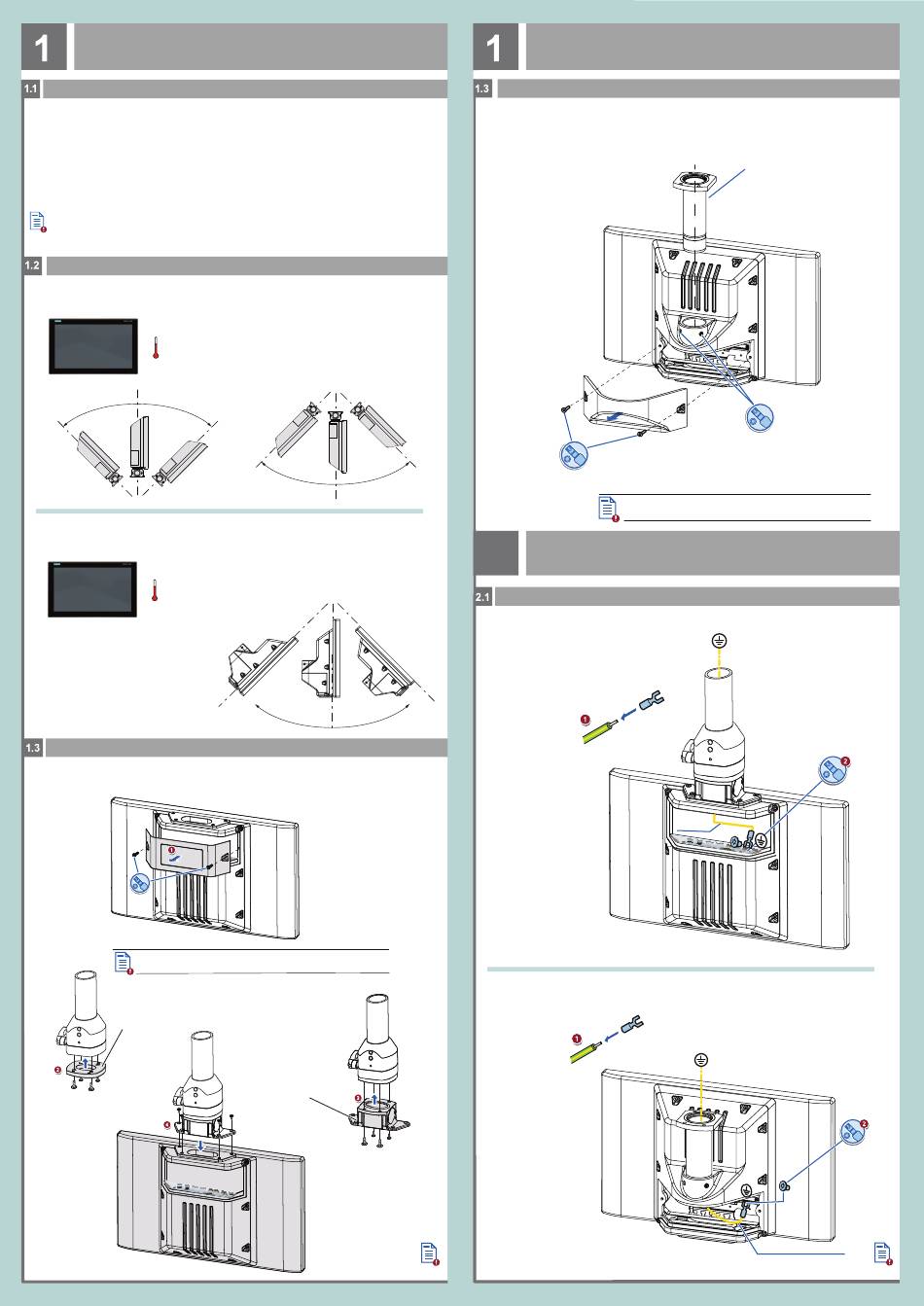 1

1.1

1.2

1.3

1

1.3

2.1