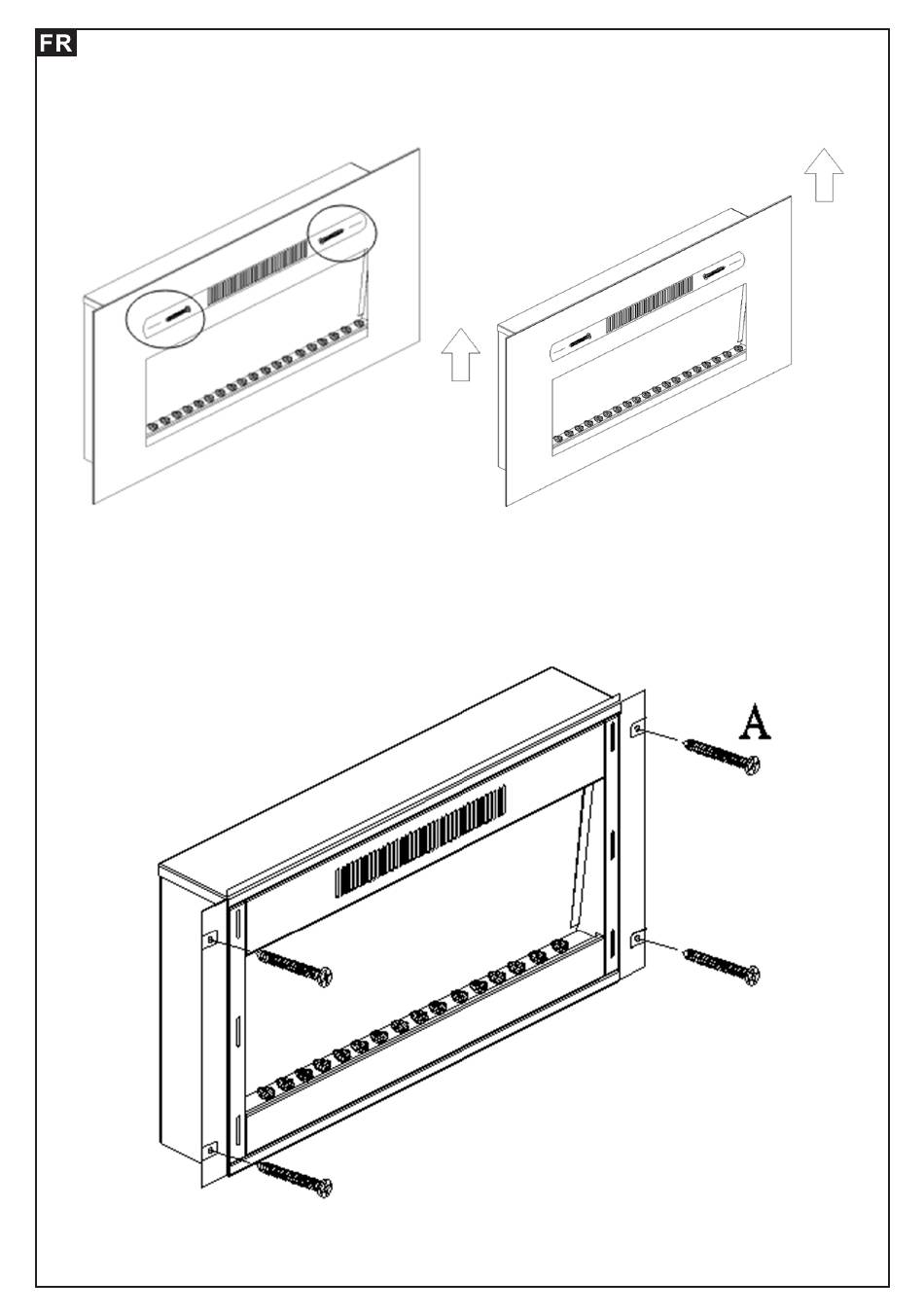 FR

A