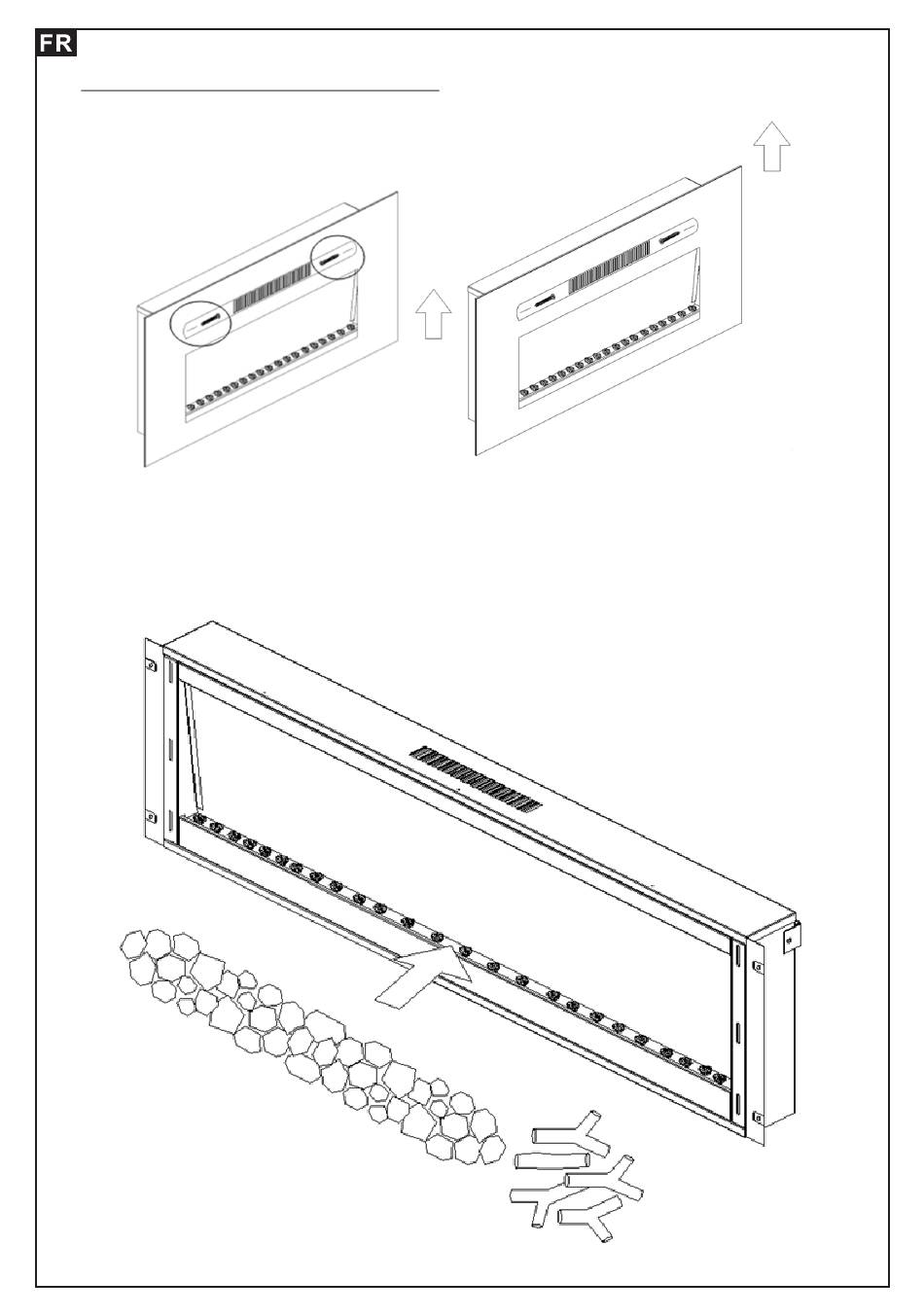 FR