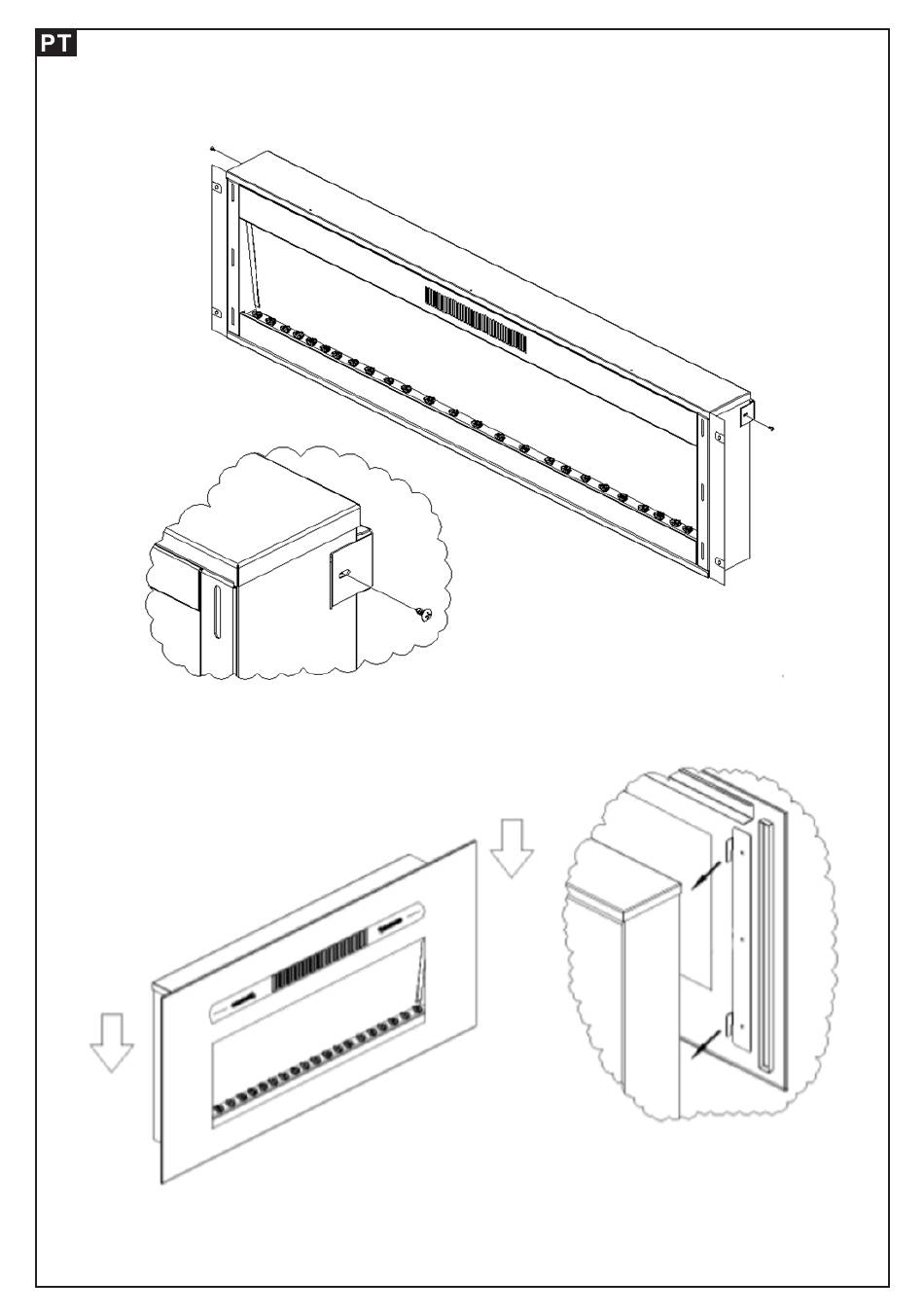 PT