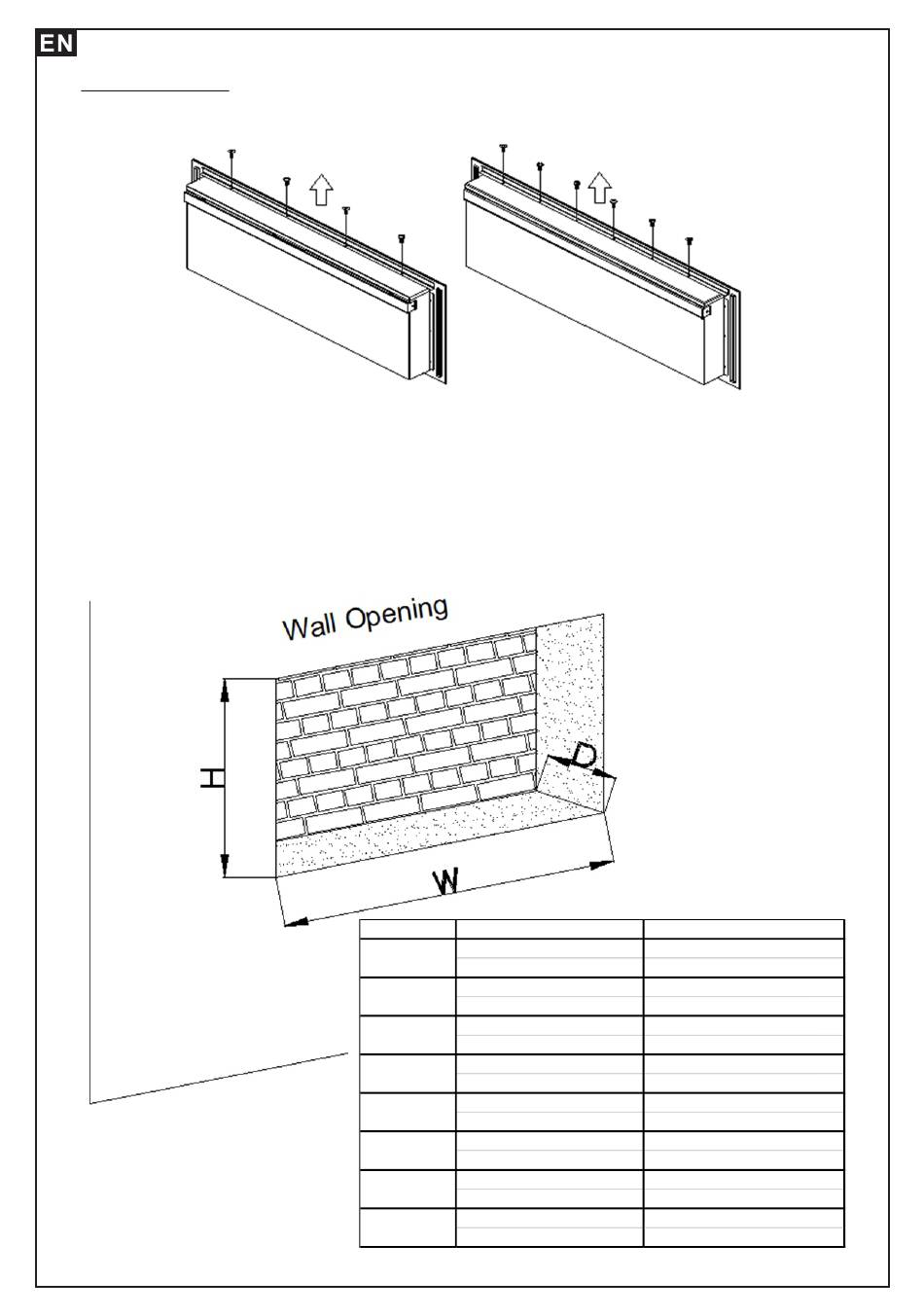 EN

Wall Opening

H

D

W