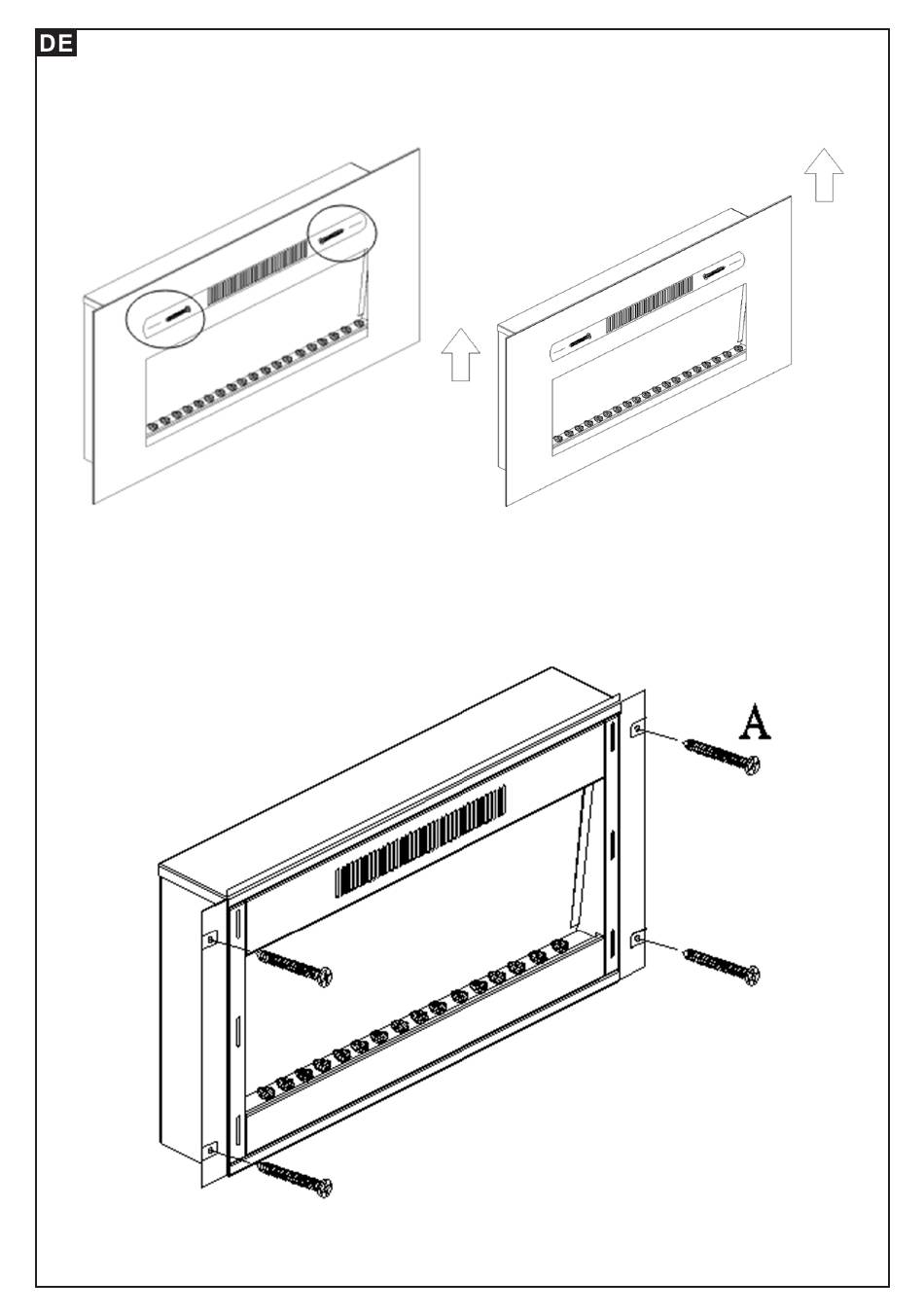 DE

A