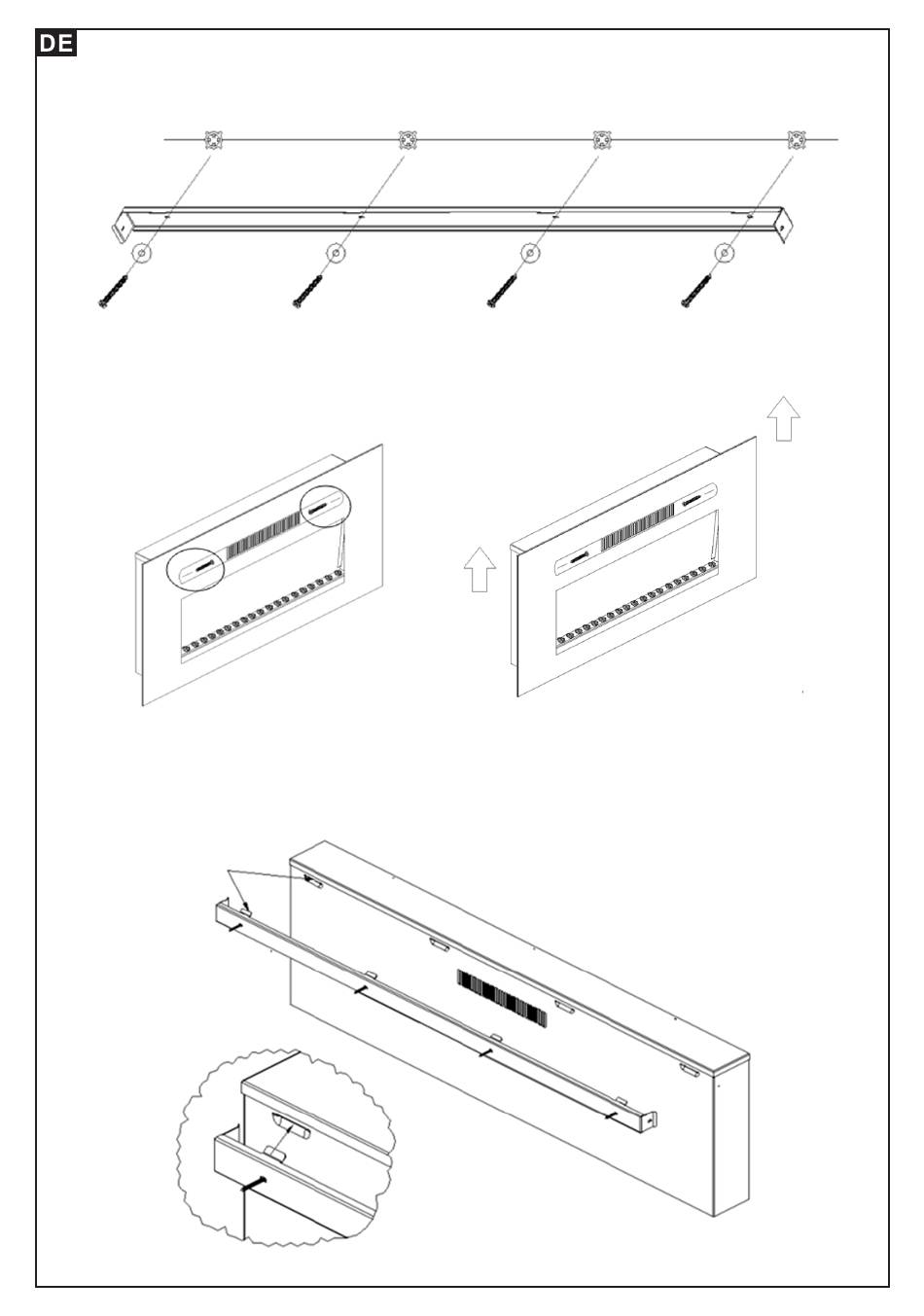 DE