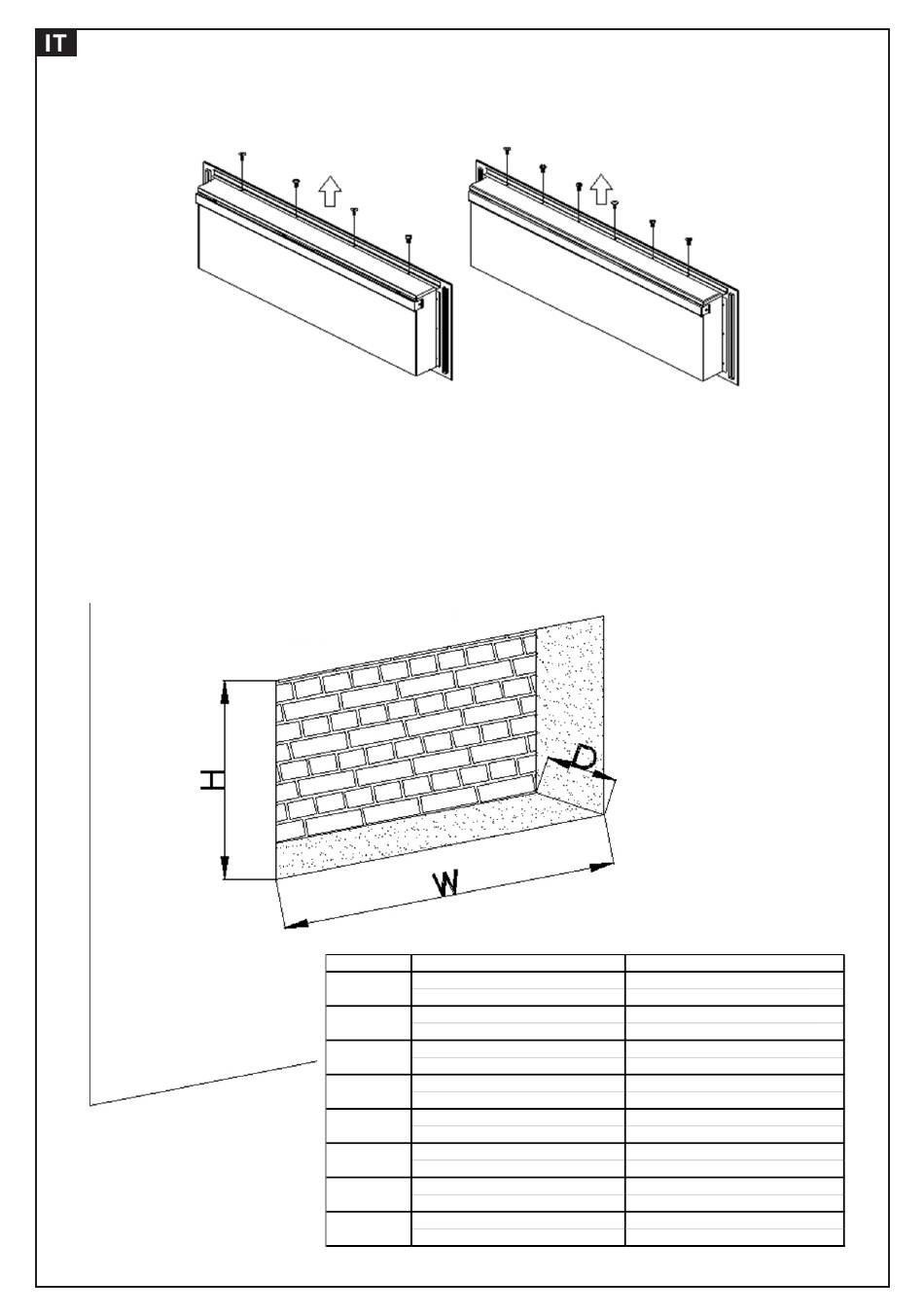 IT

H

D

W