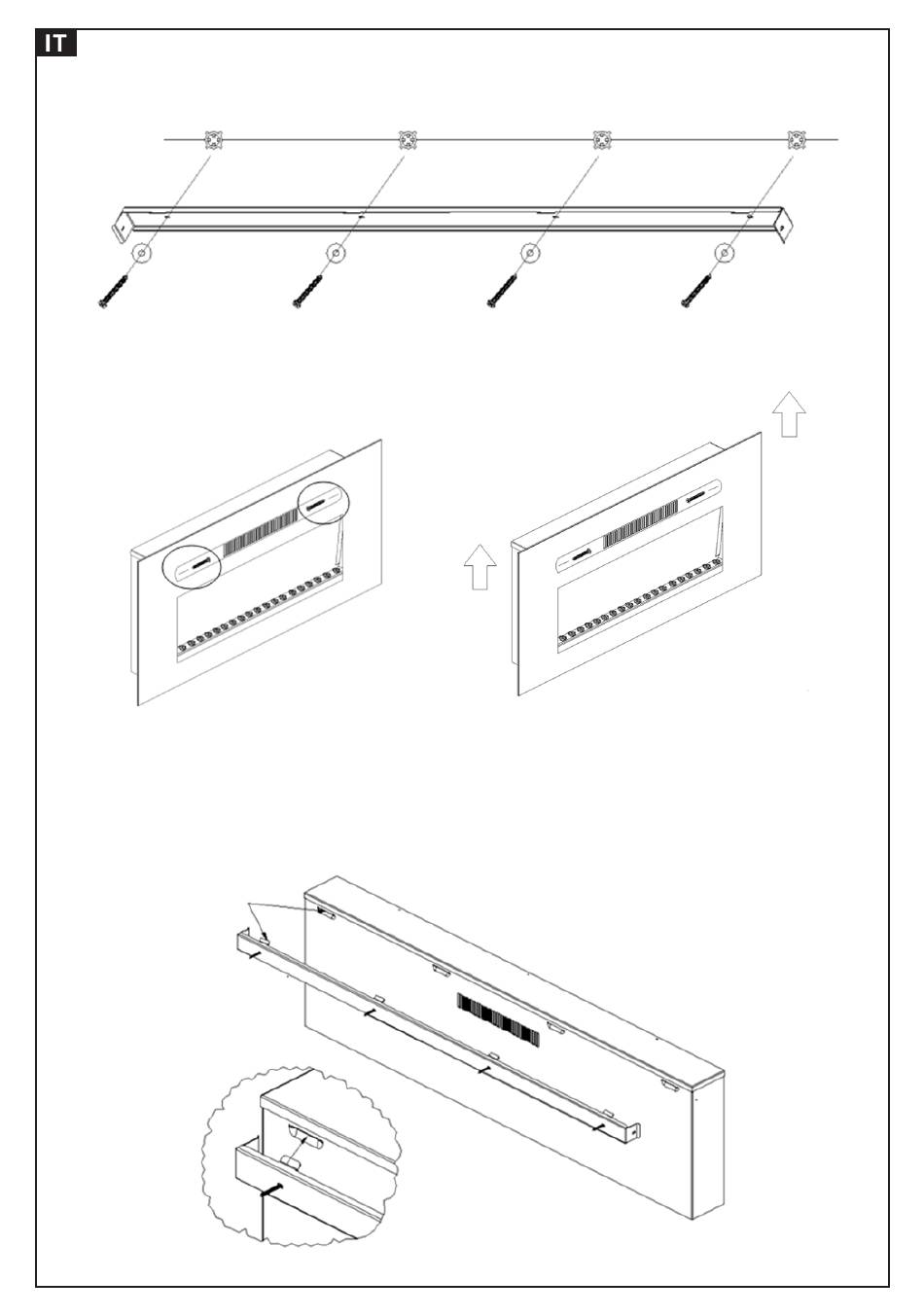 IT