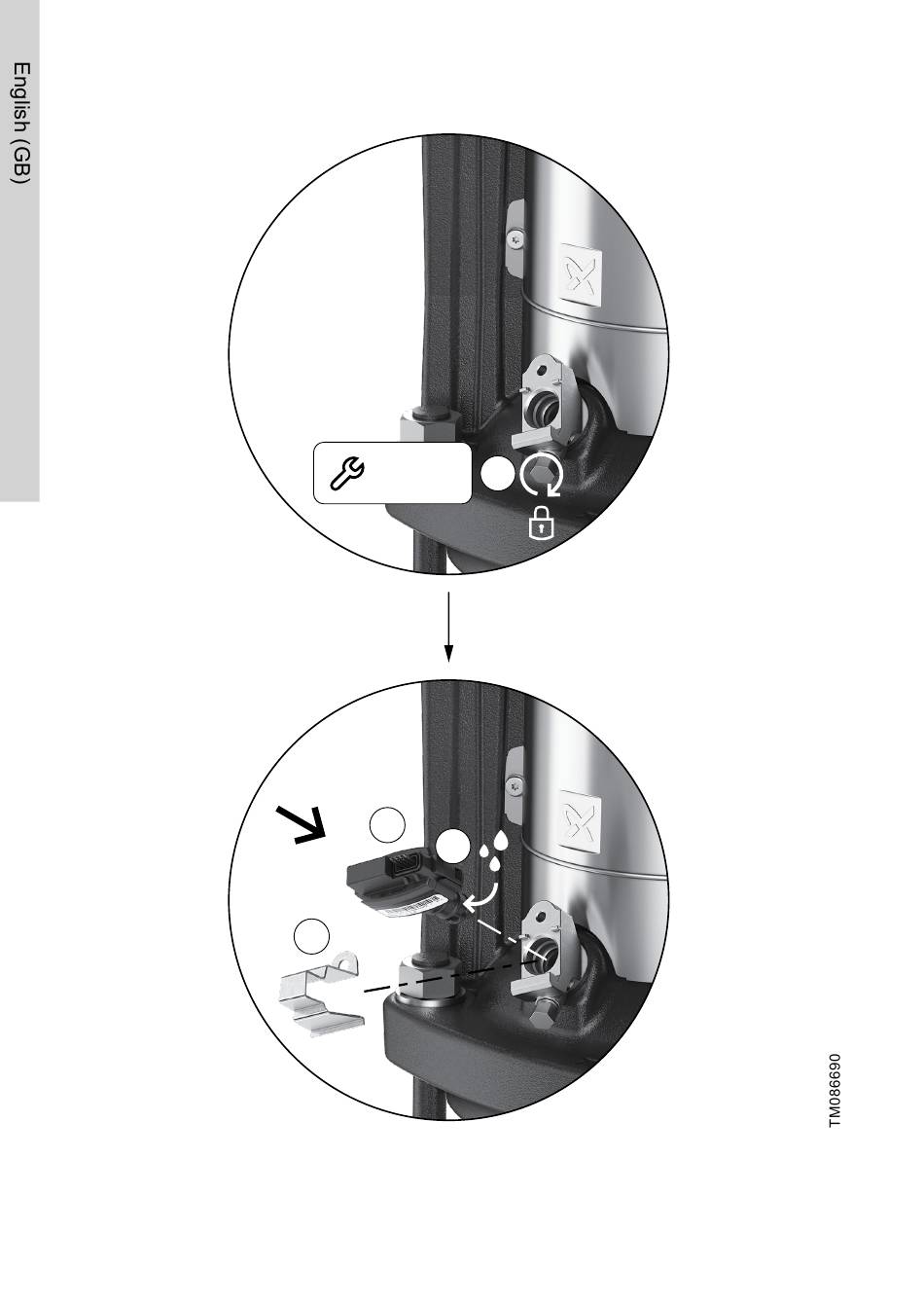 English (GB)

TM086690