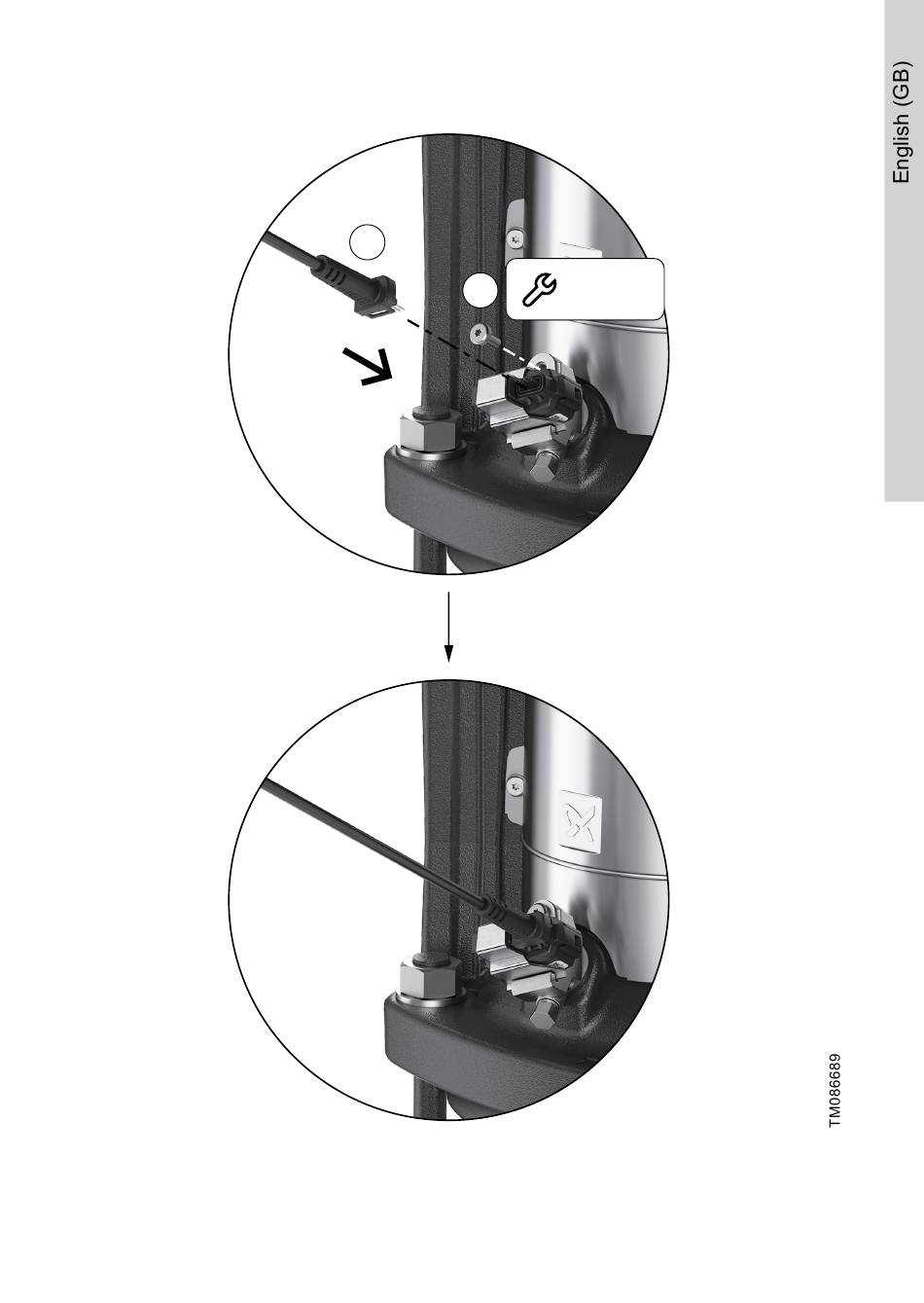 English (GB)

TM086689