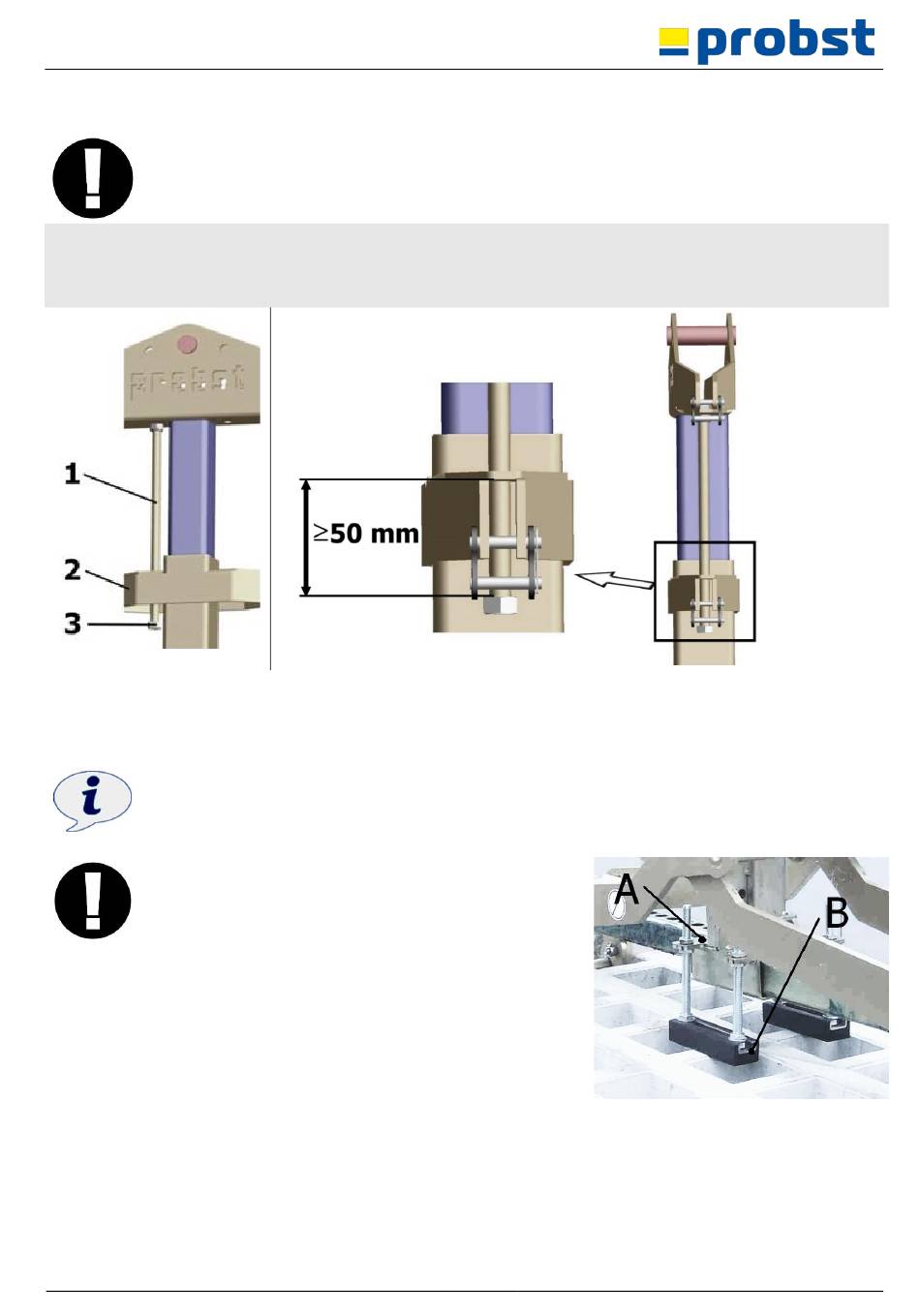 probst

probst

1

2

3

≥50 mm

A

B