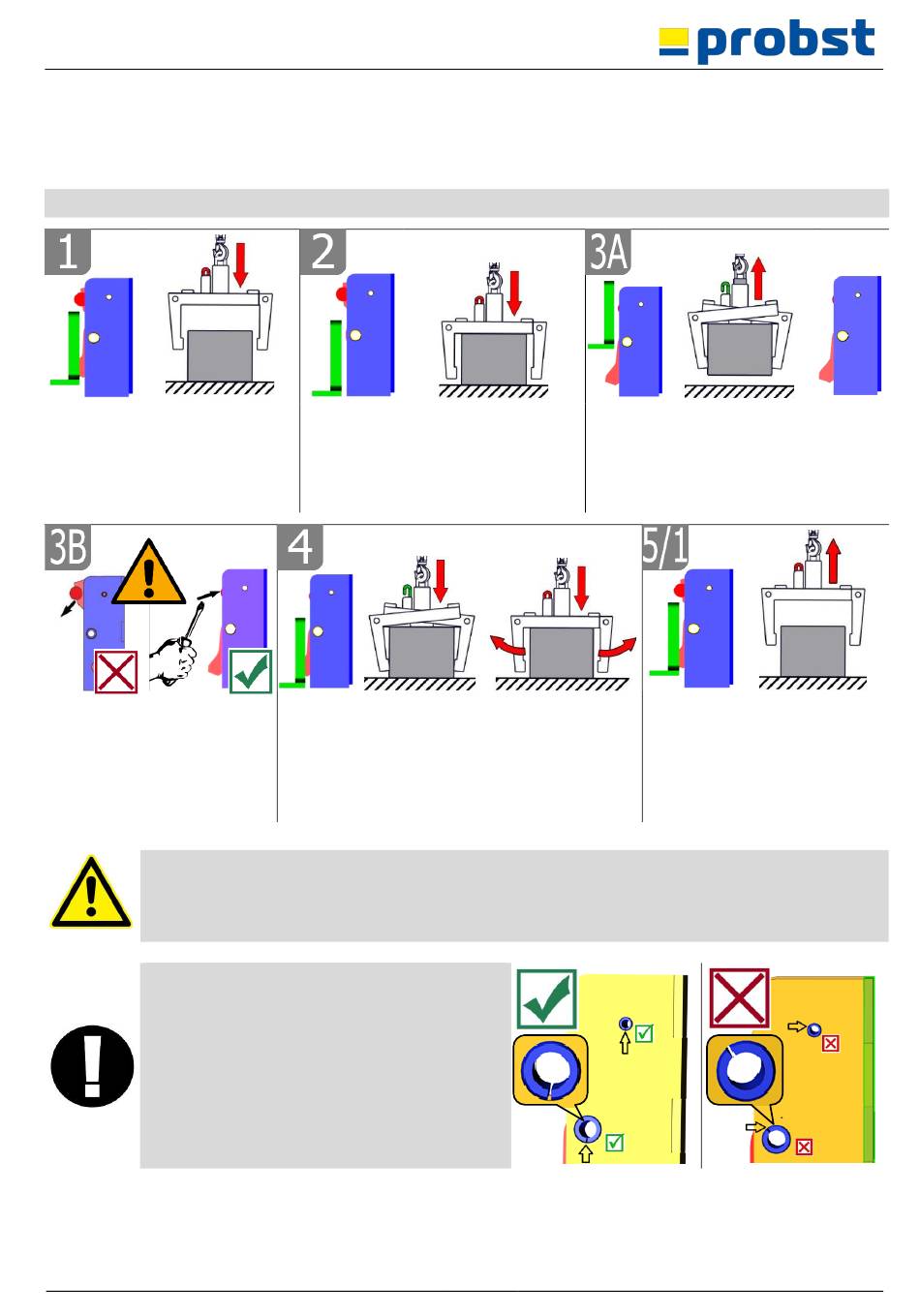 probst

1

2

3A

3B

4

5/1