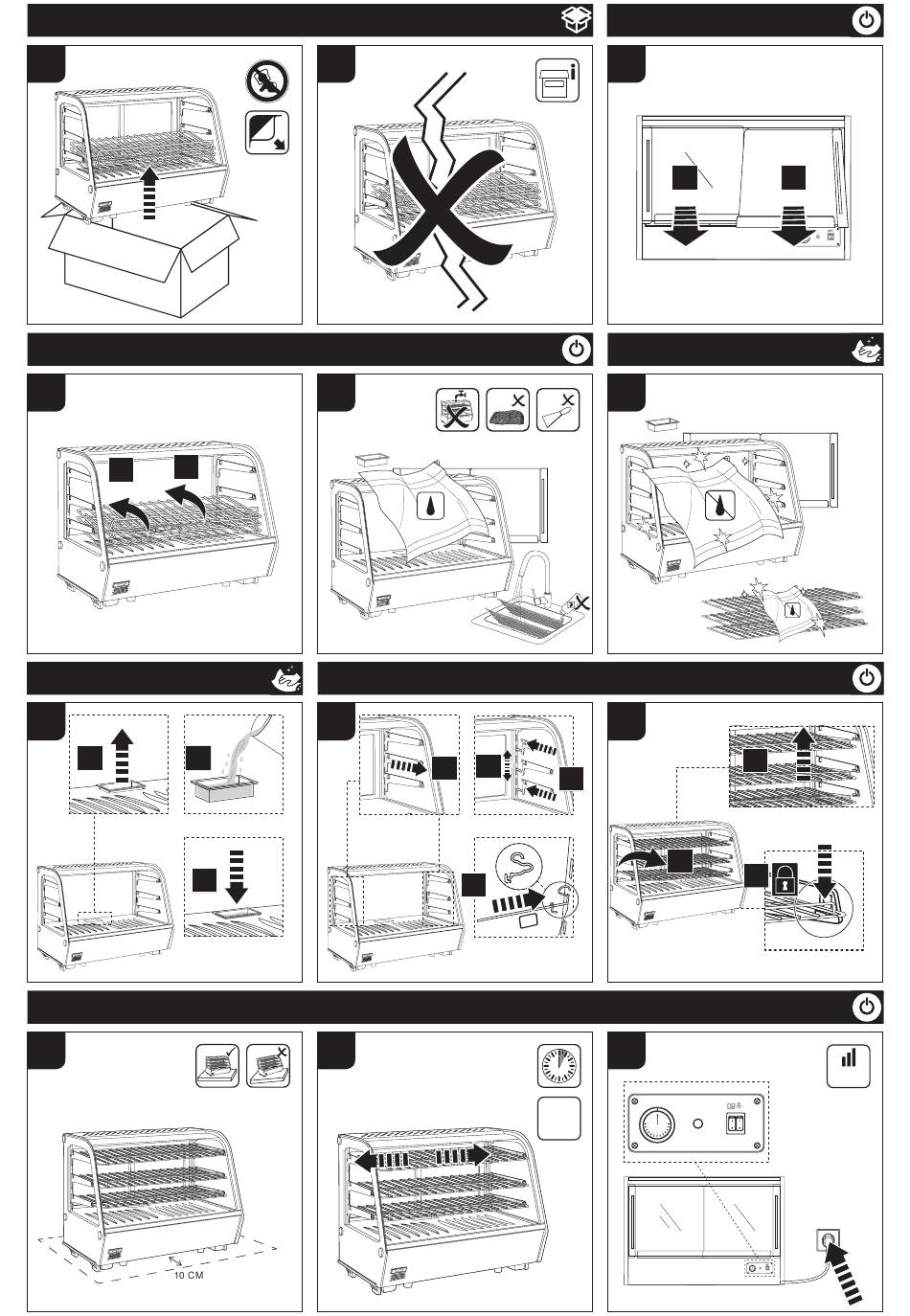 10 CM