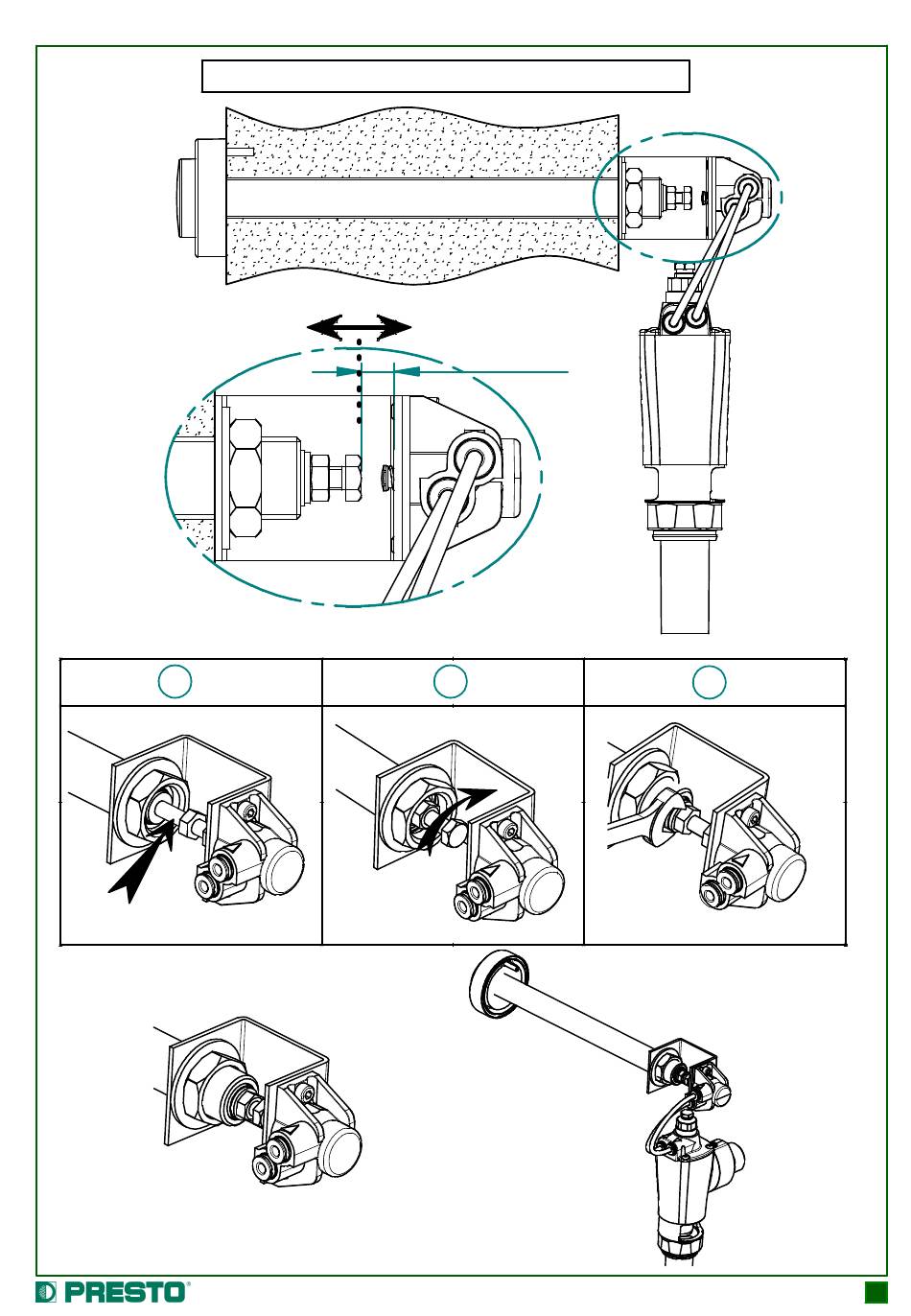 PRESTO®