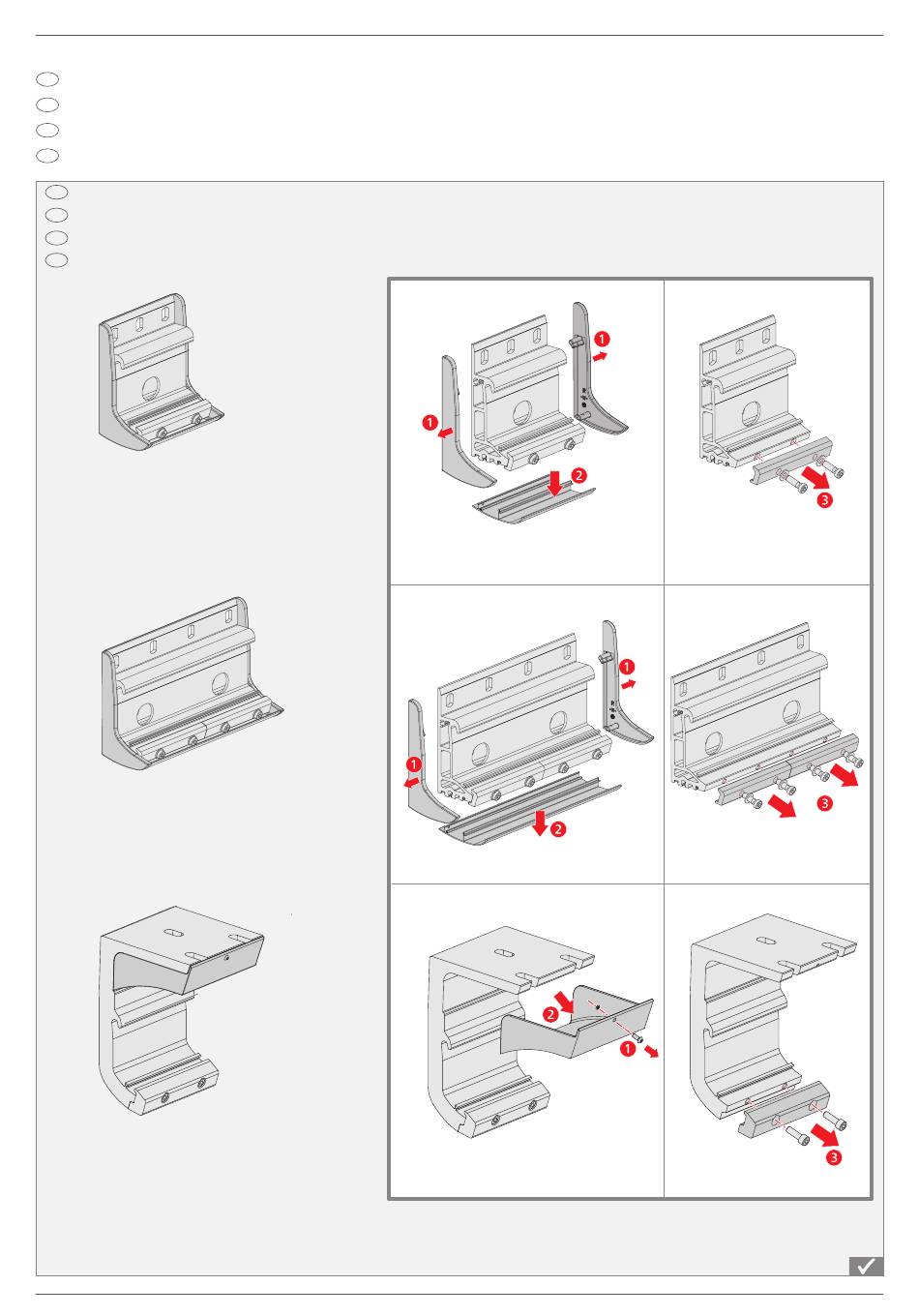 1
1
2
3
1
1
2
3
2
1
3