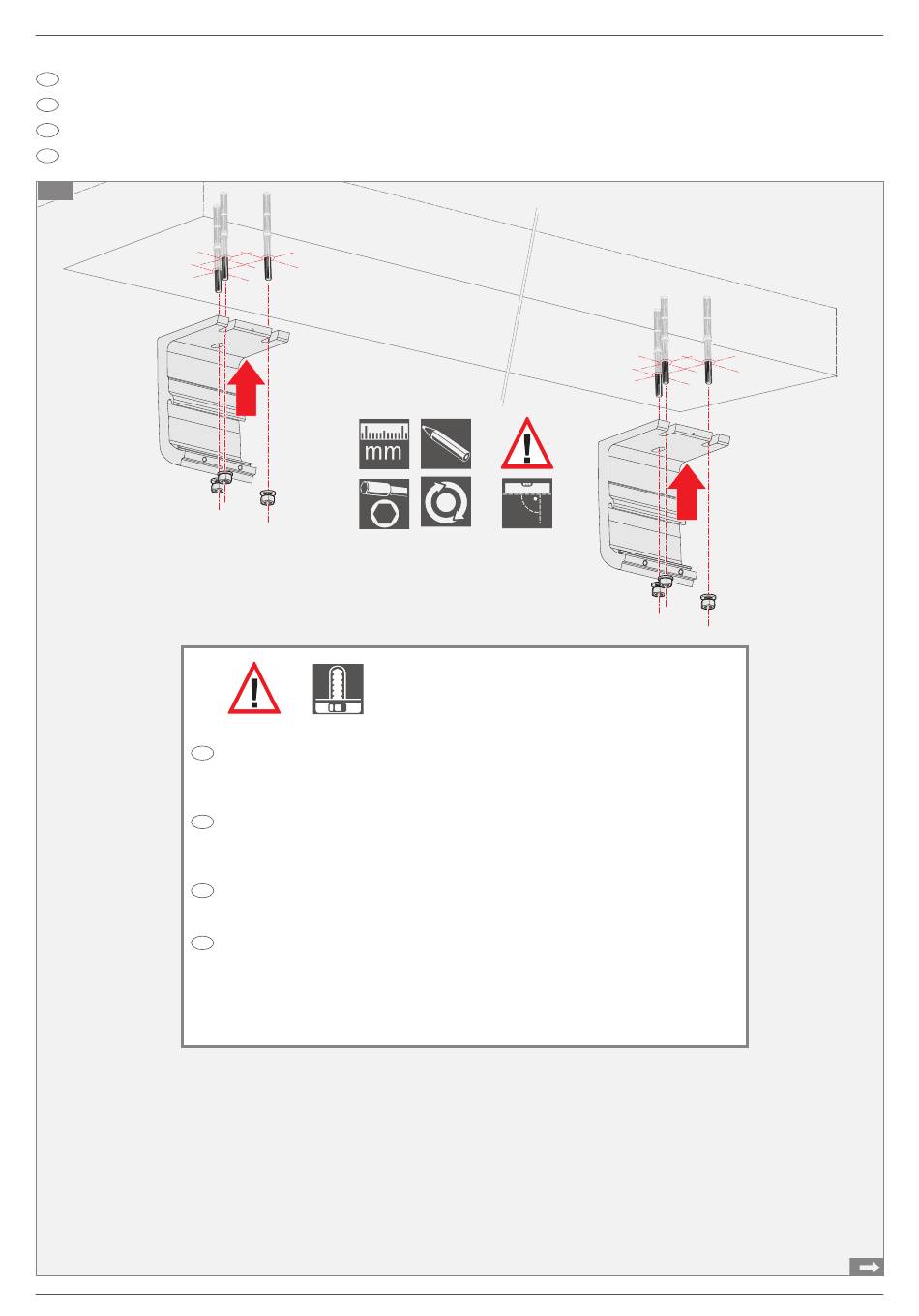 mm