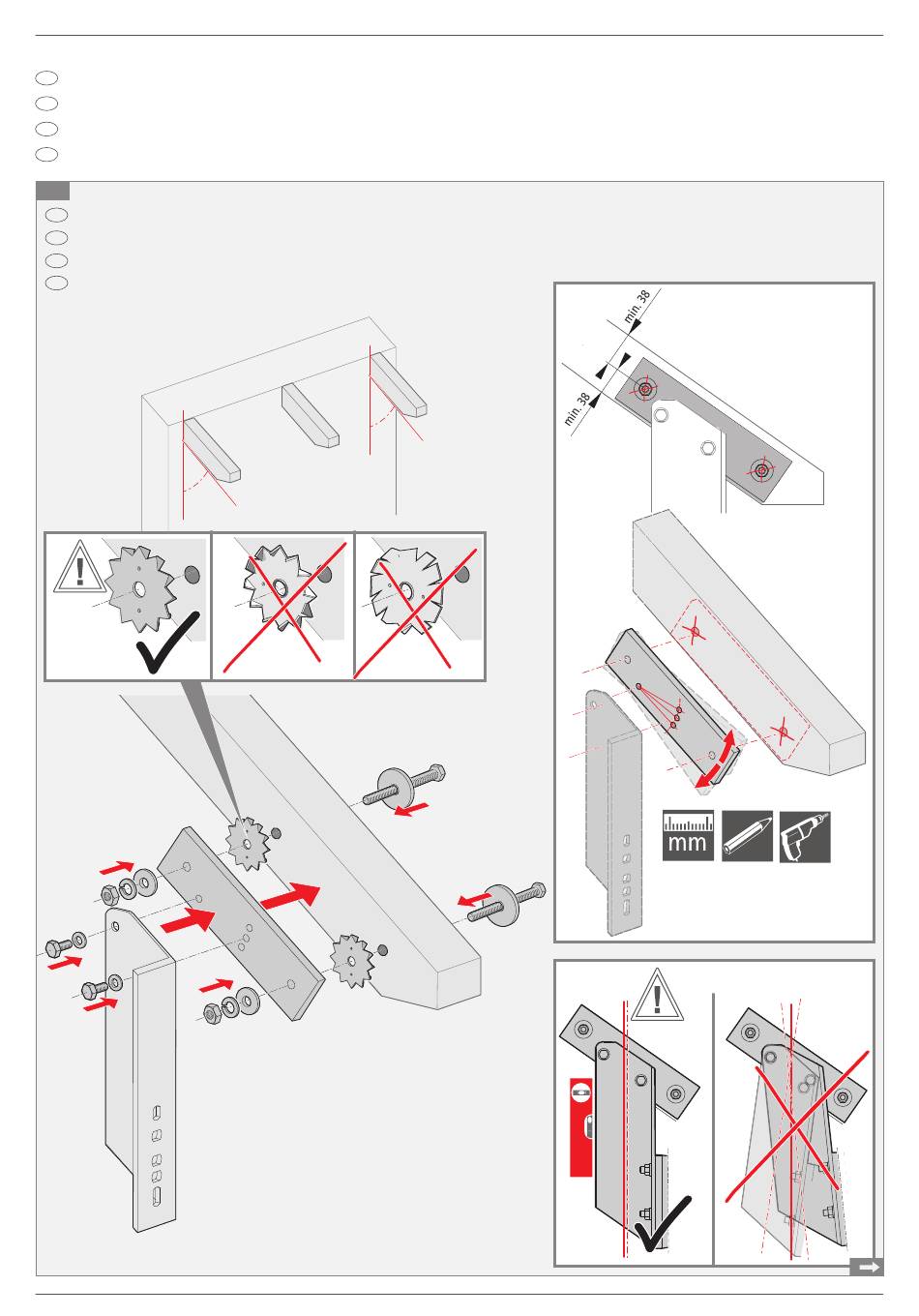 min. 38

min. 38

mm