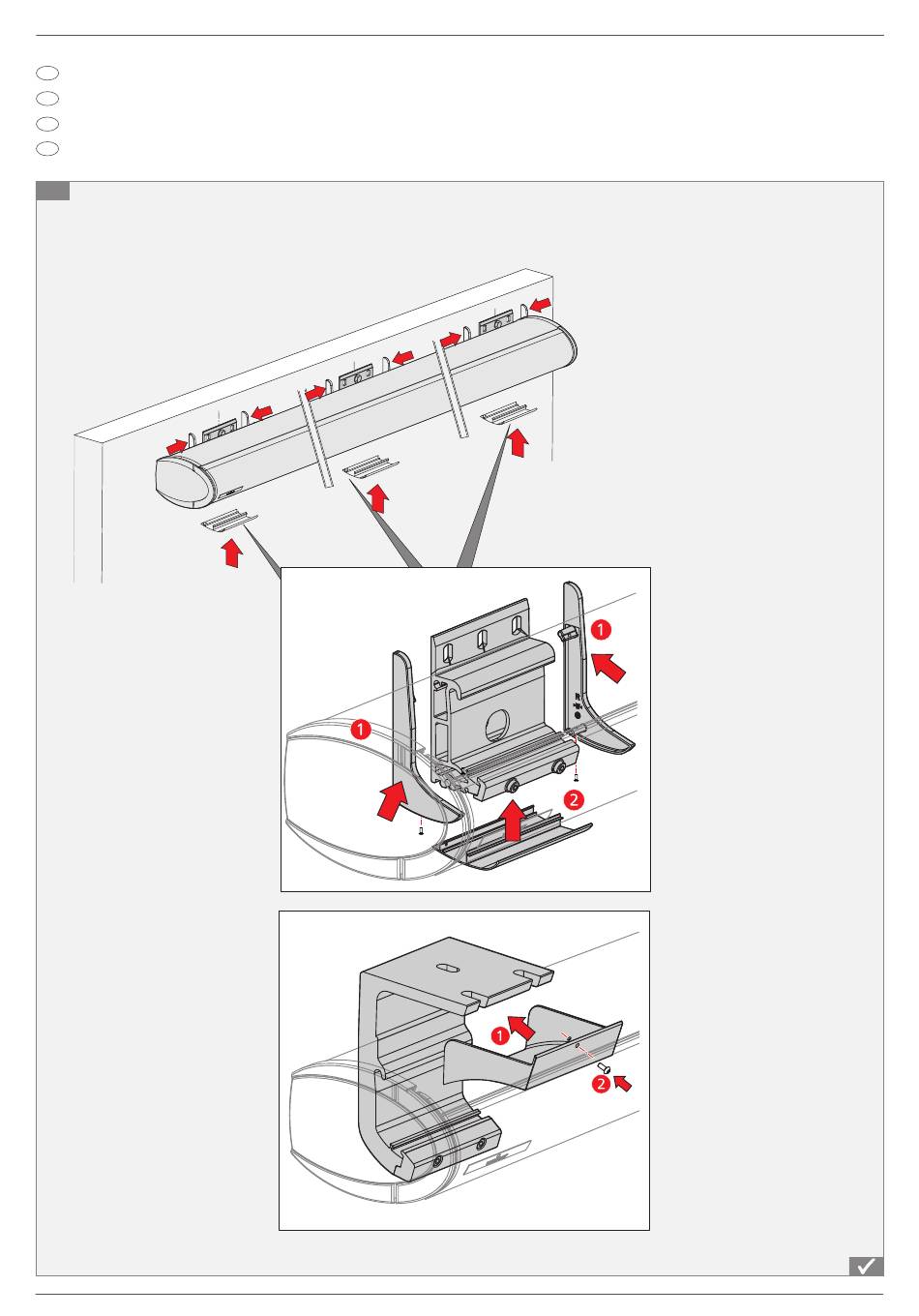 1

1

2

1

2