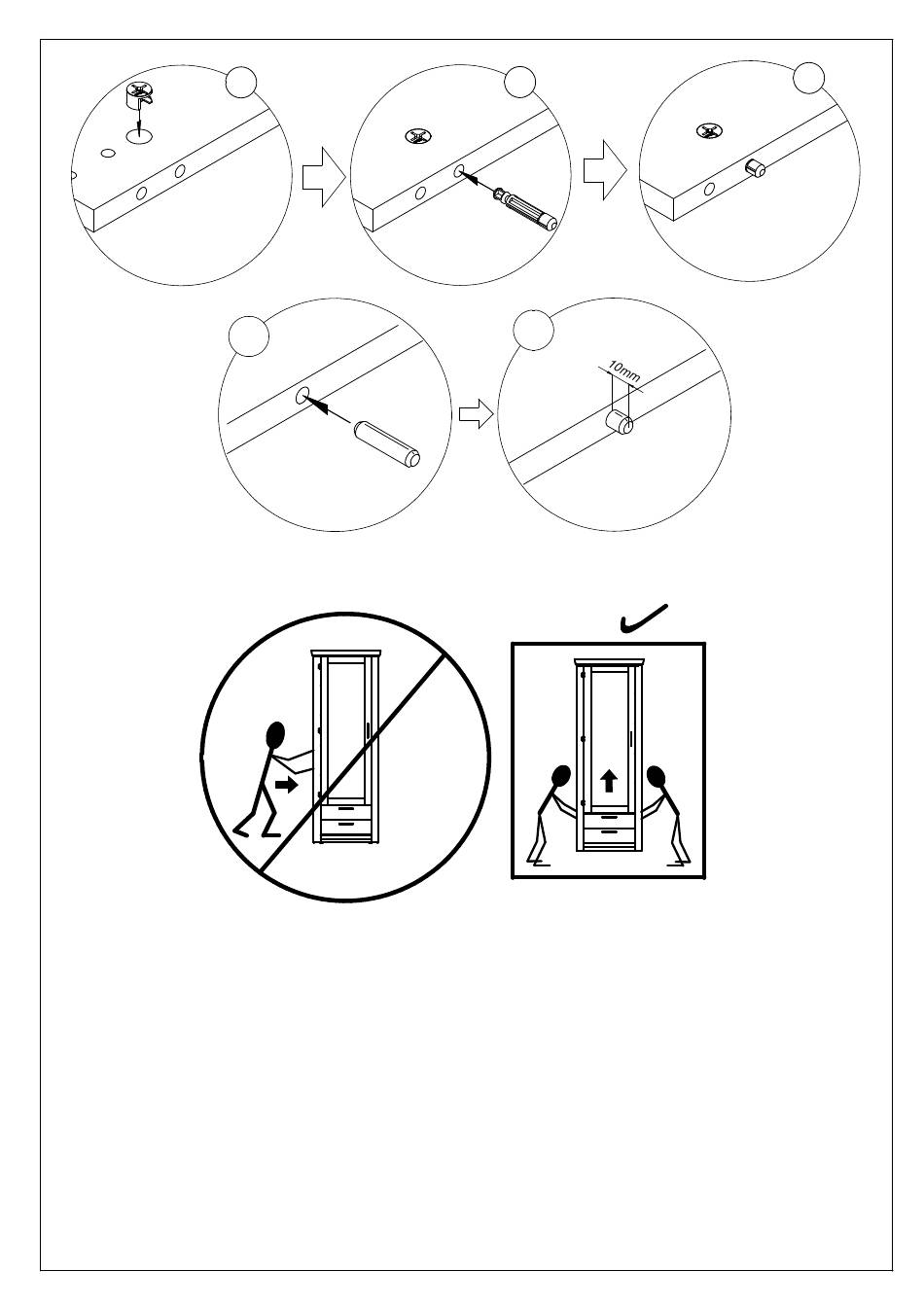 10mm