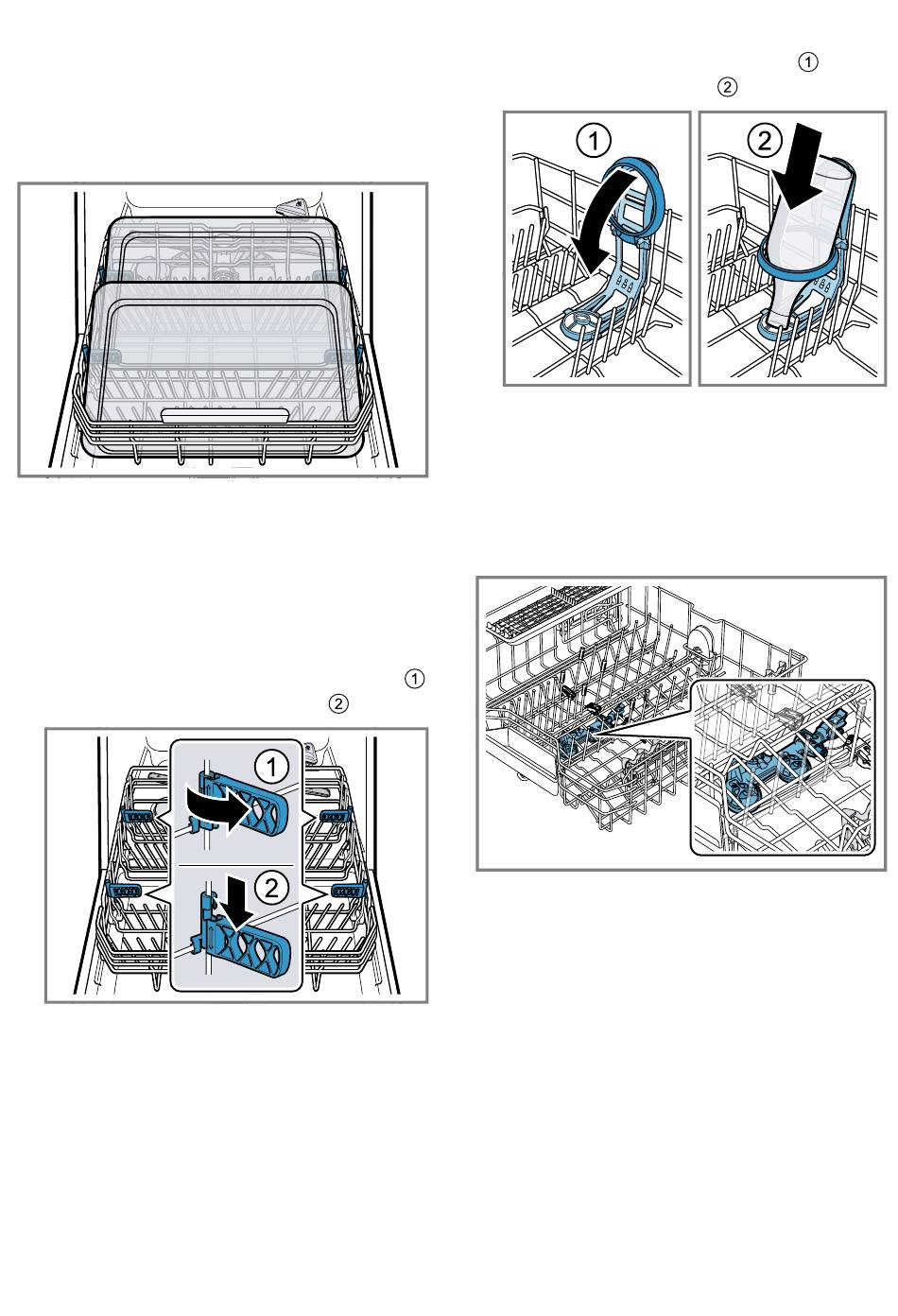 ①
②

①

②

①
②

①

②