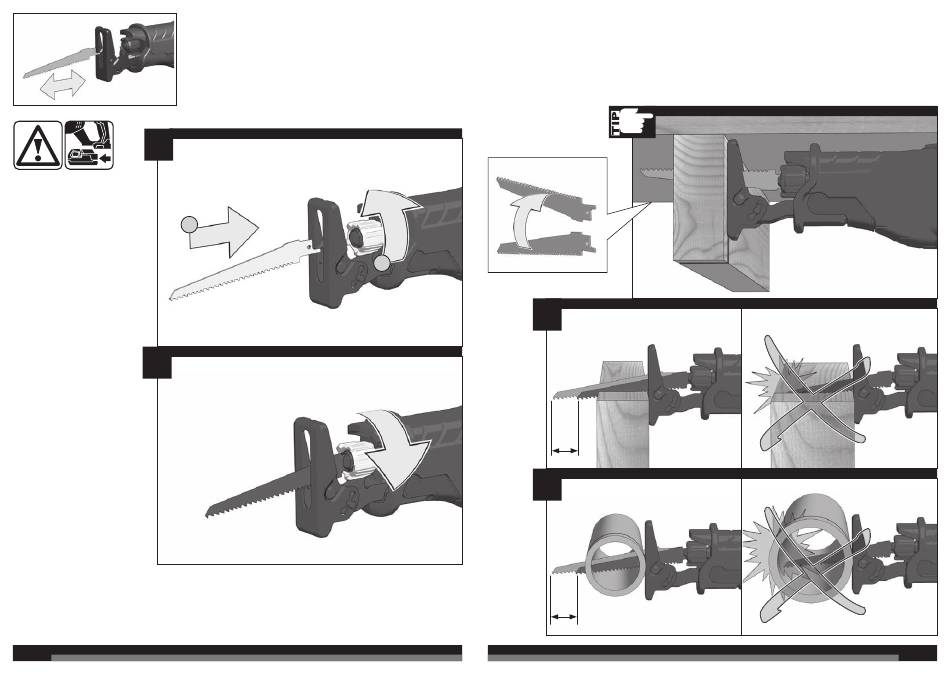 TIP