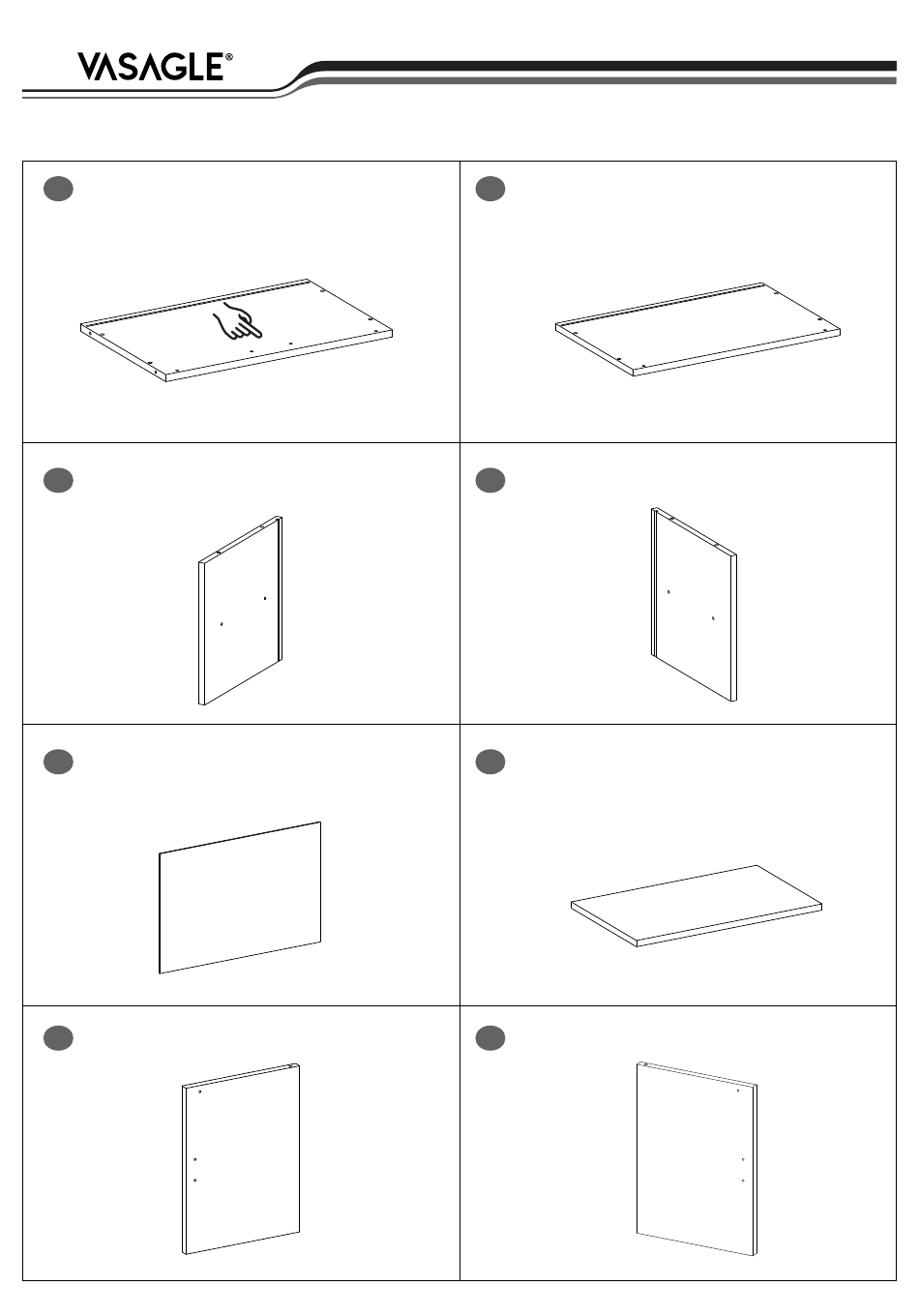 VASAGLE®