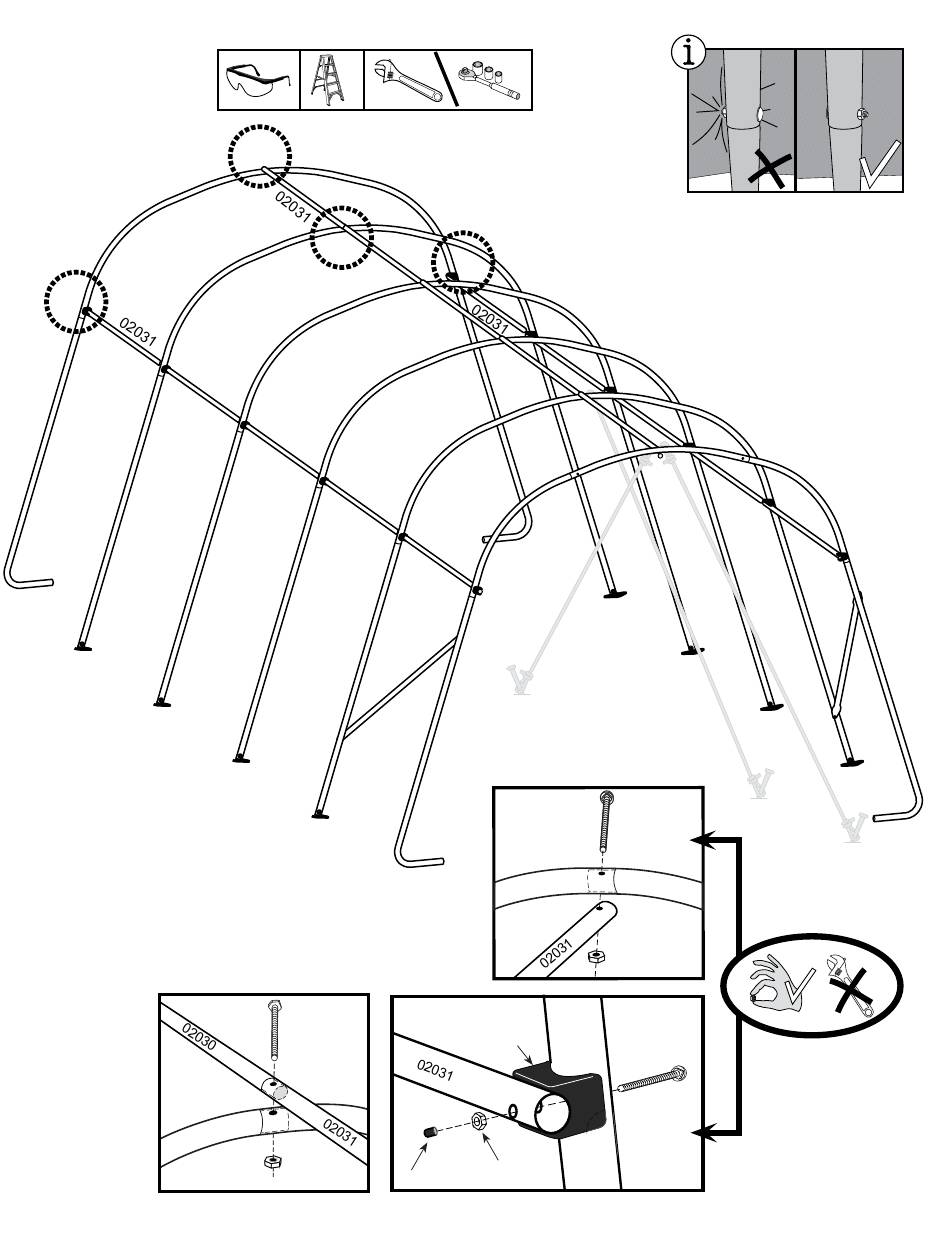 i

02031
02031
02031

02031

02030
02031

02031