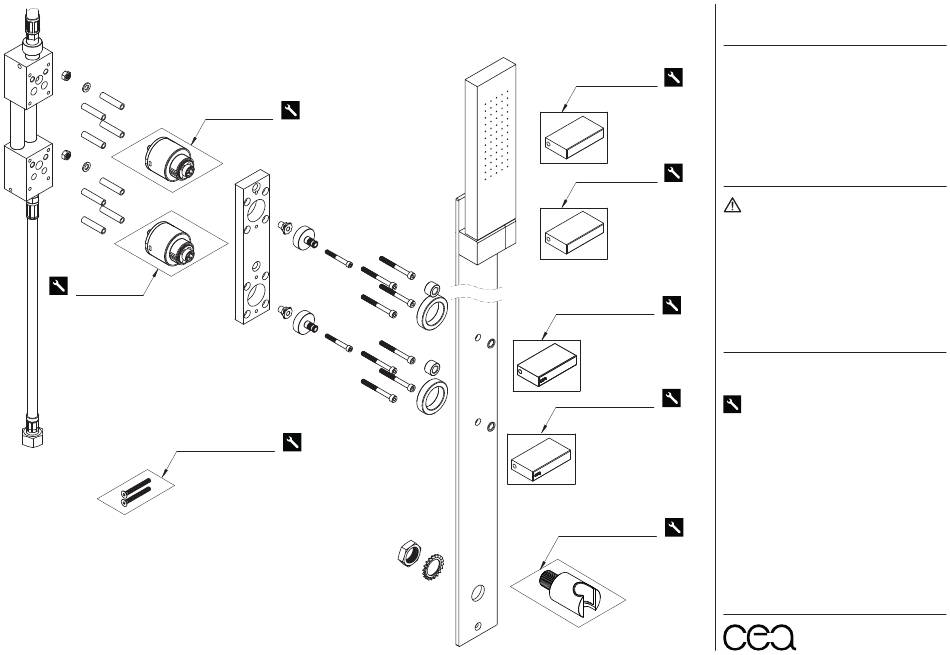 cea