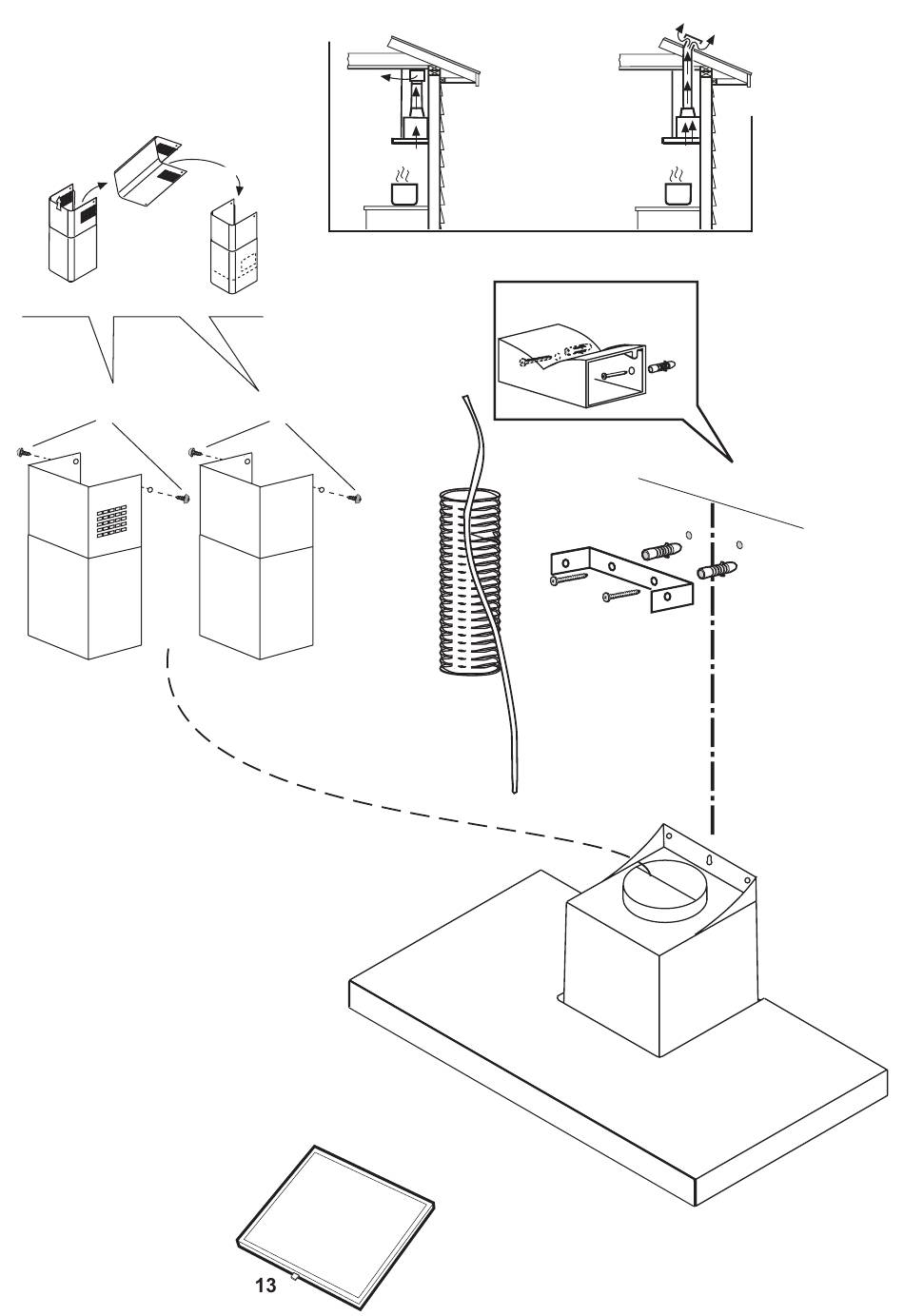 13