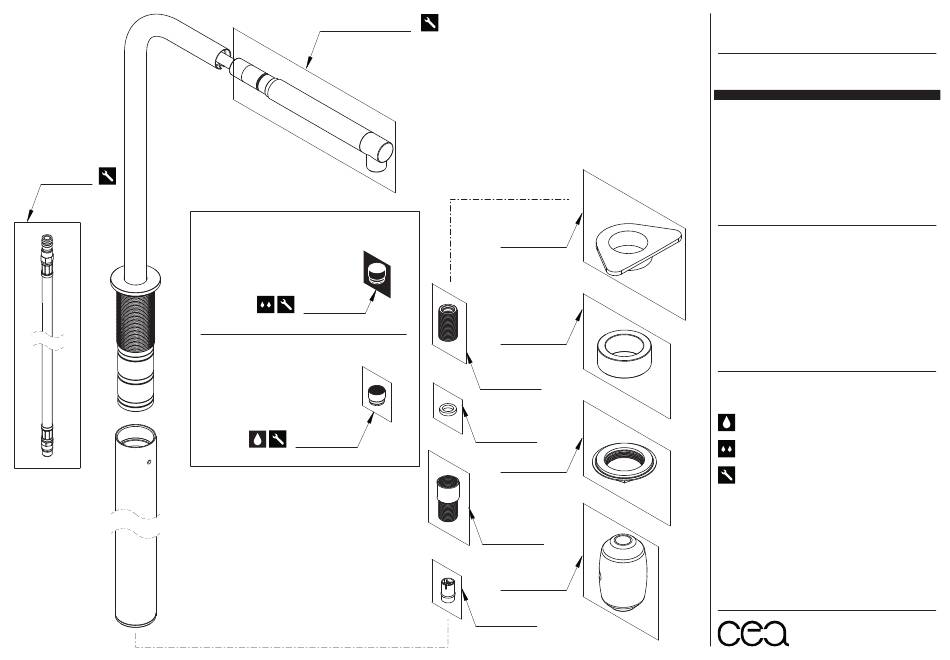 cea