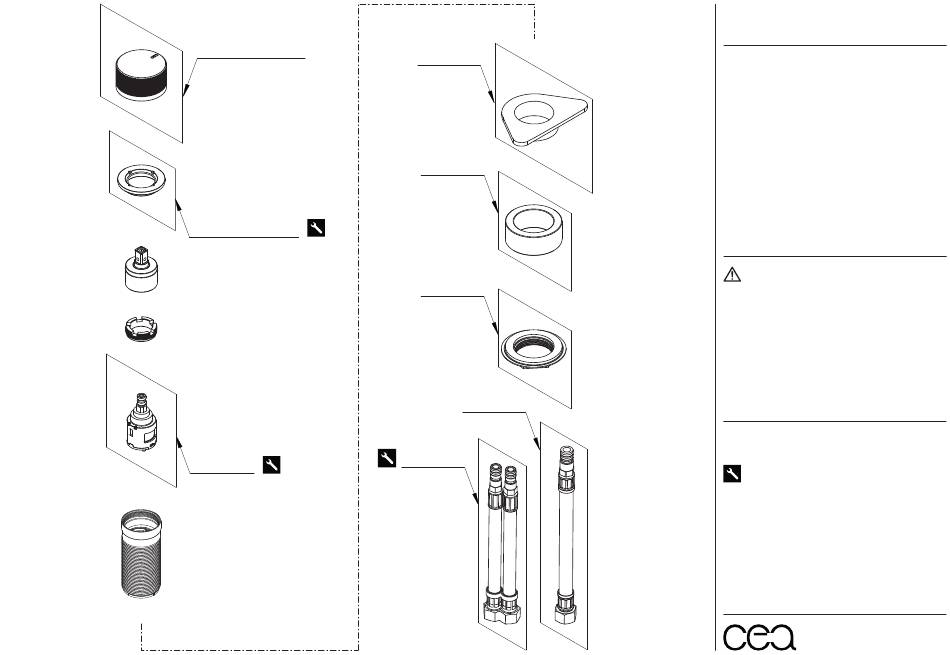 cea