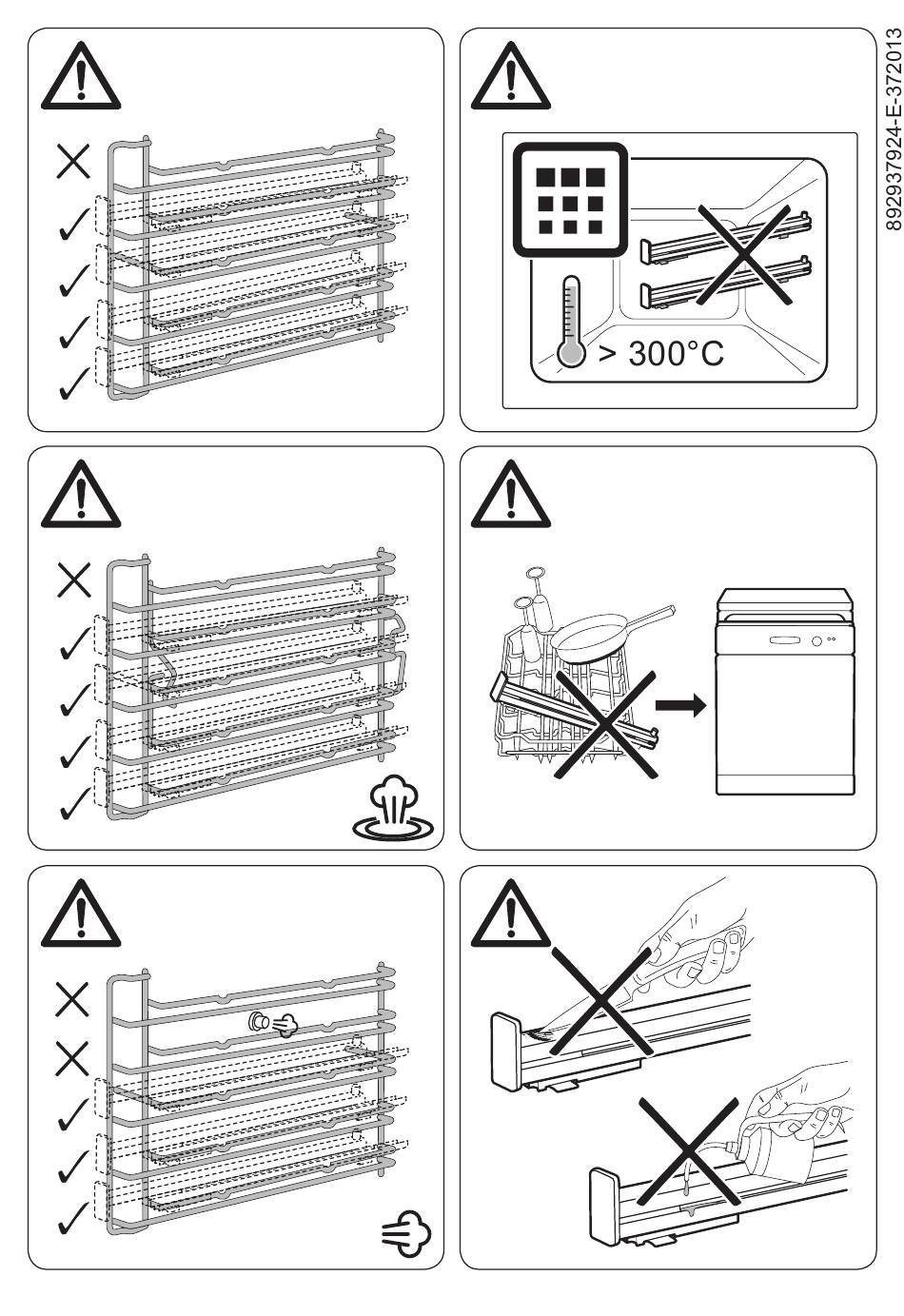 892937924-E-372013

> 300°C