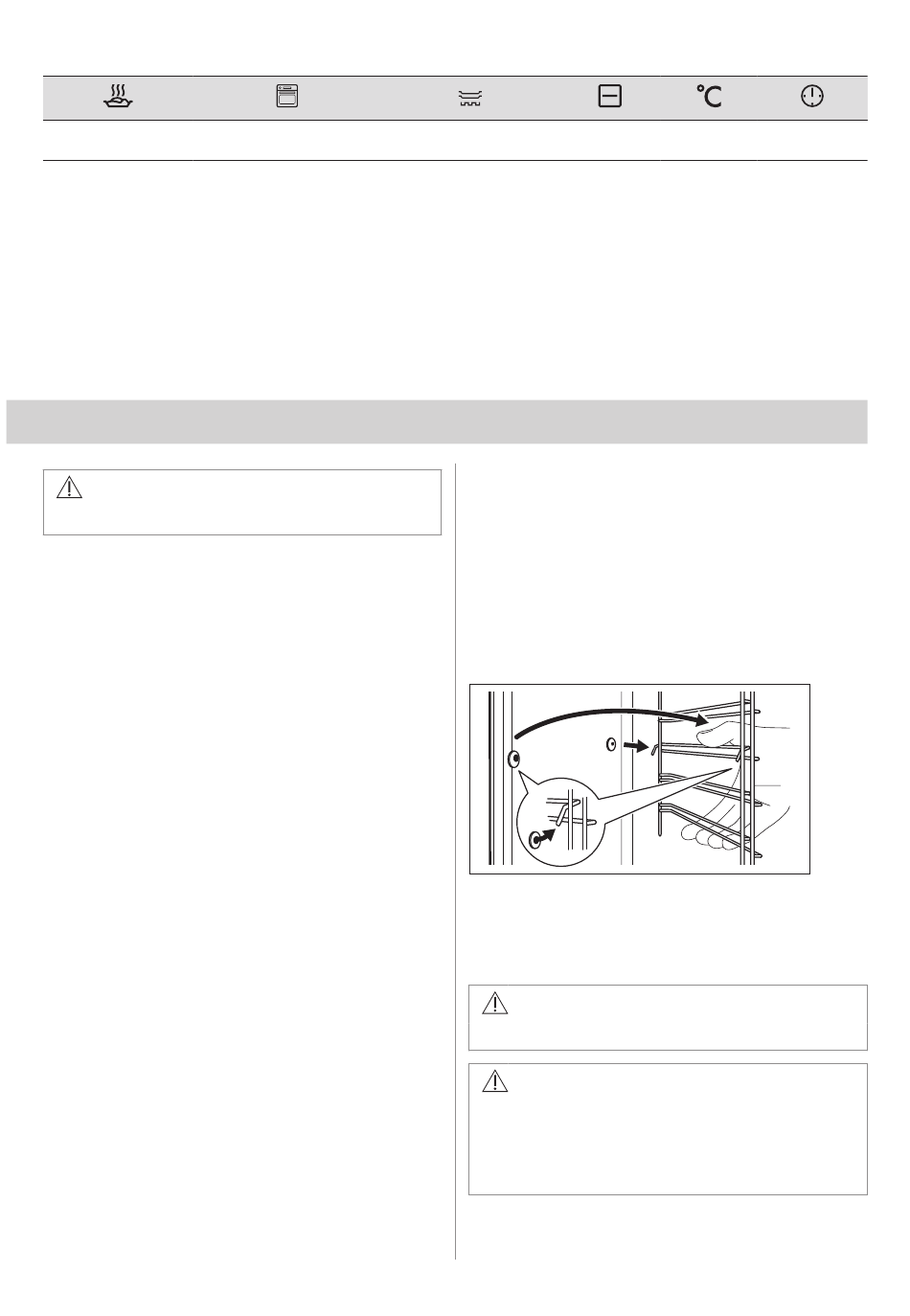 °C