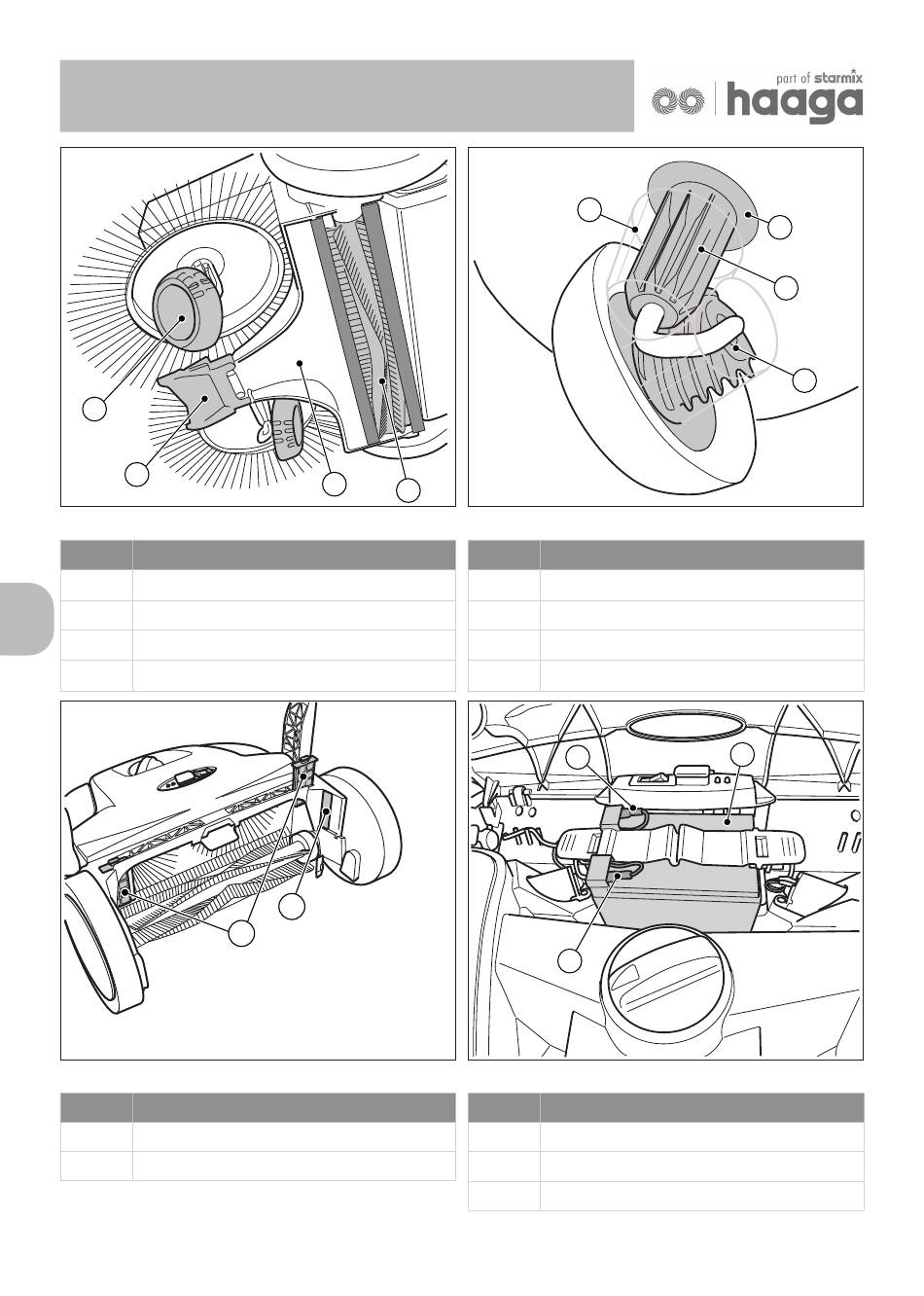 part of starmix
haaga