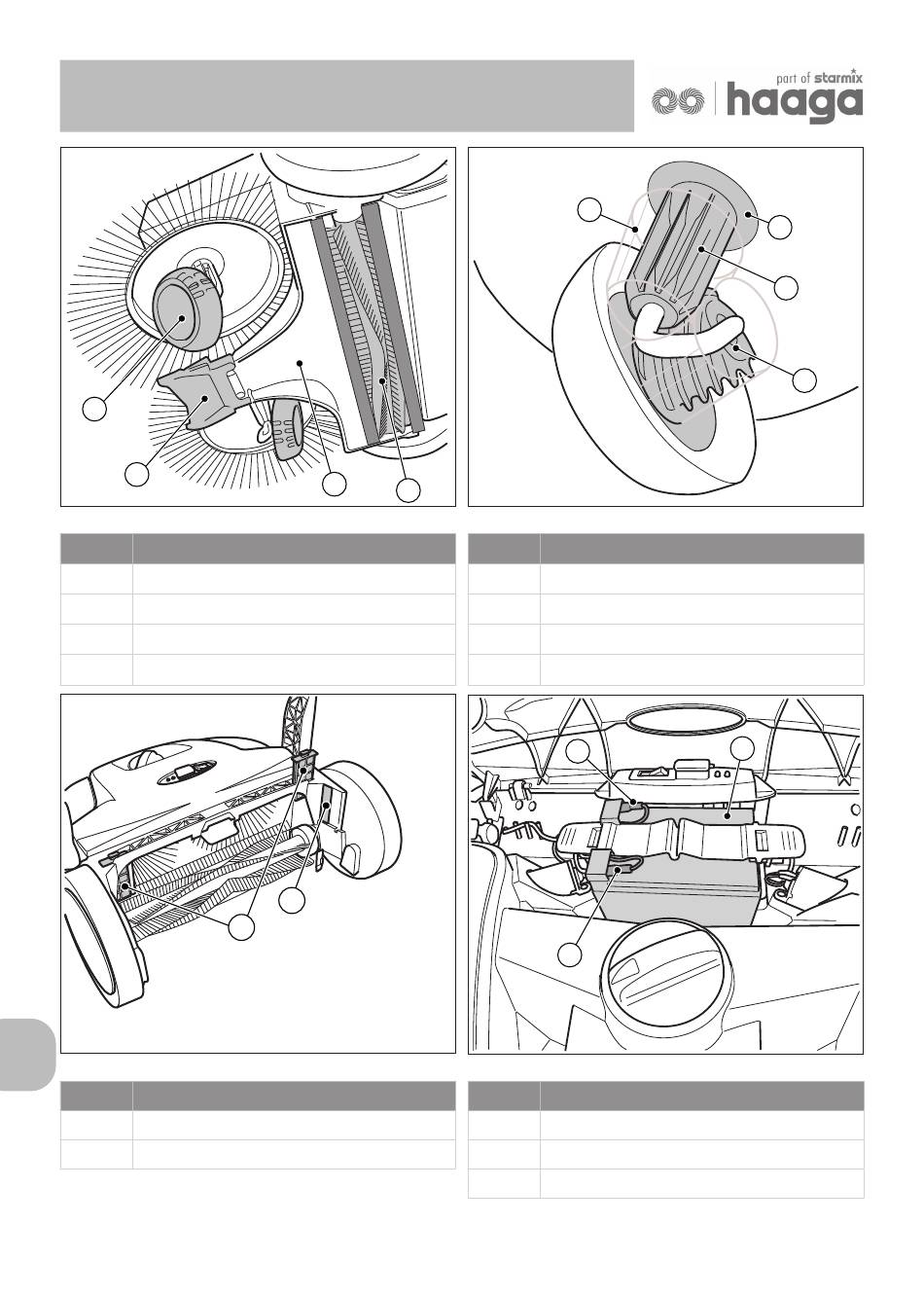 part of starmix
haaga