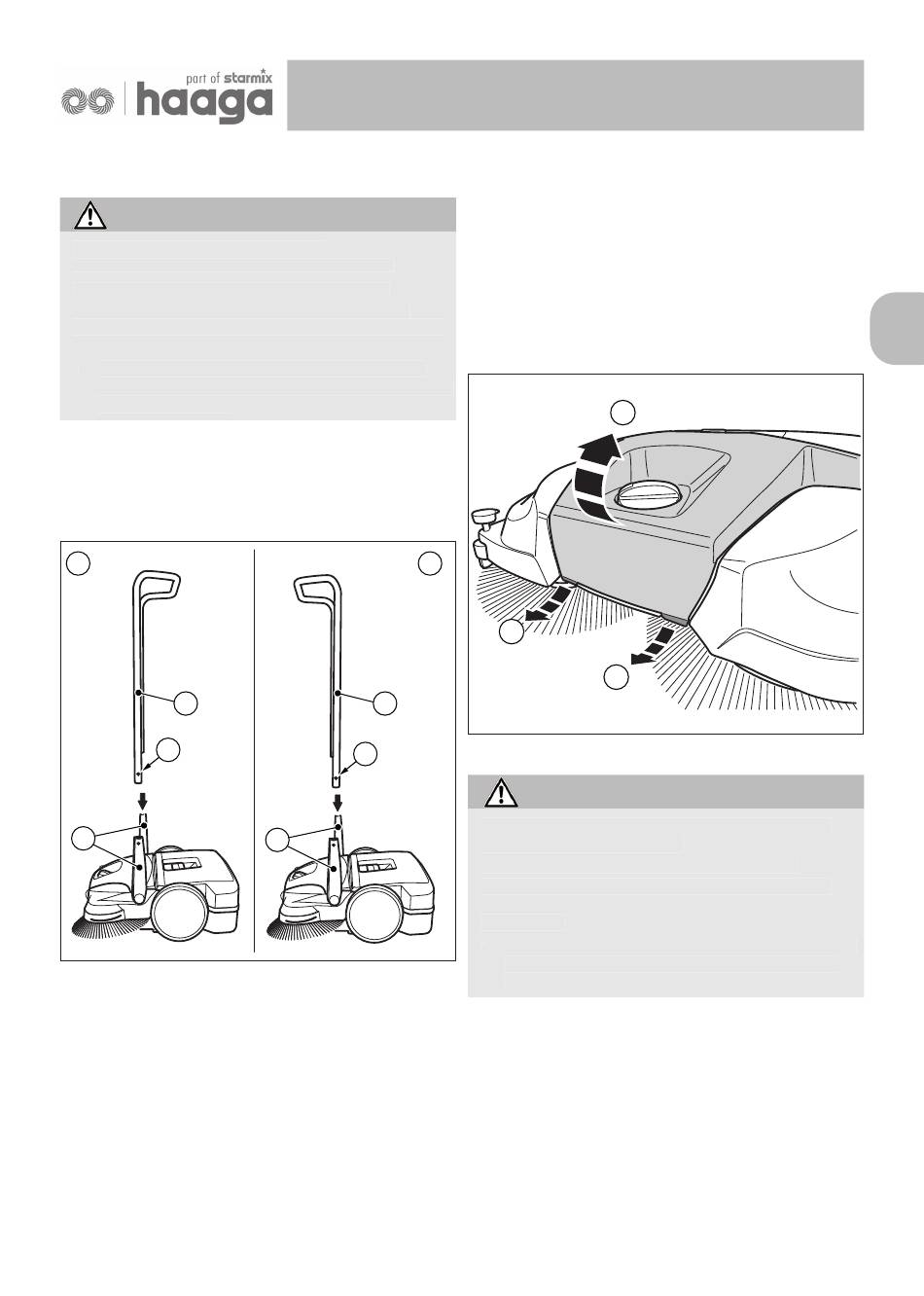 part of starmix
haaga