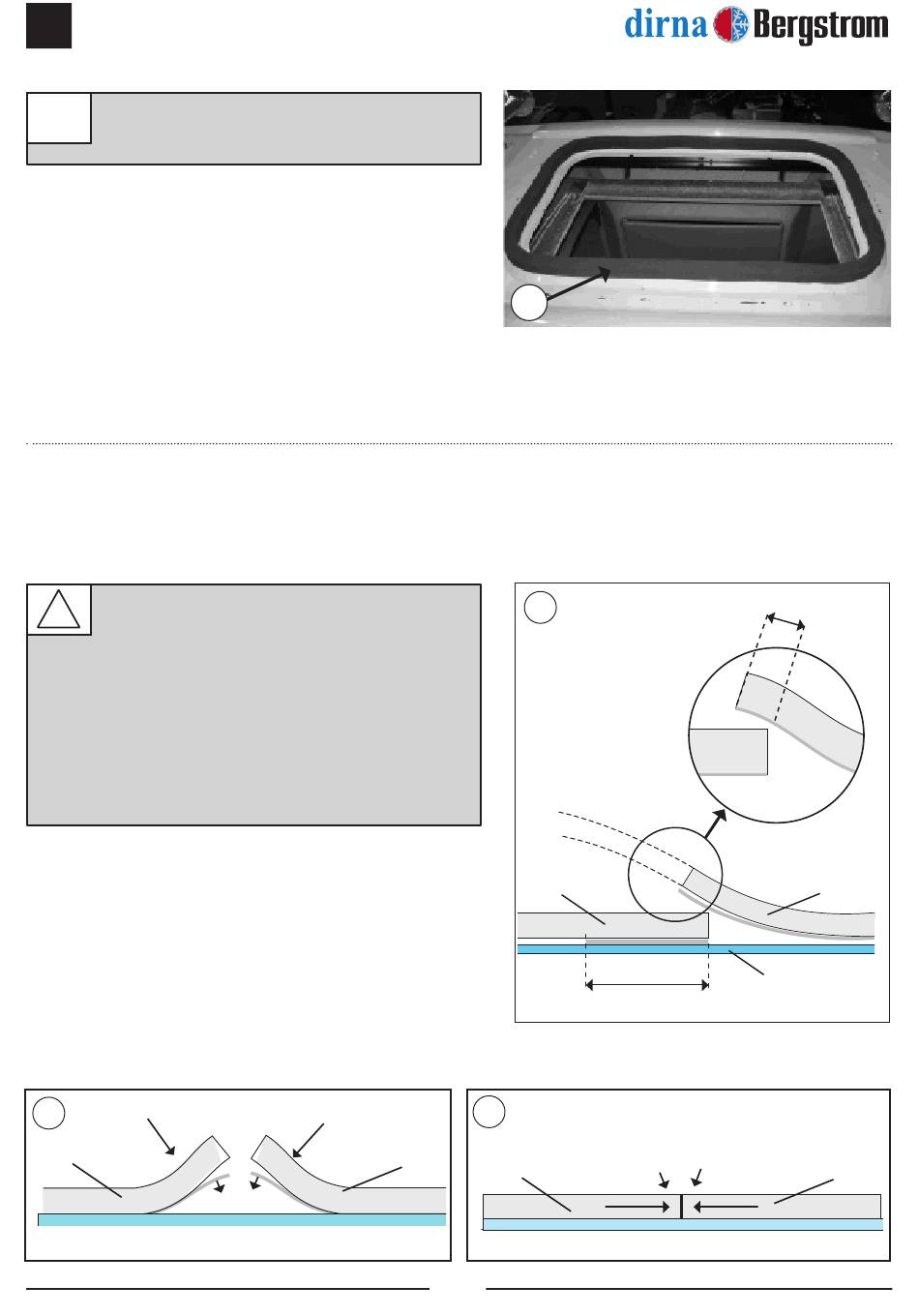 dirna Bergstrom