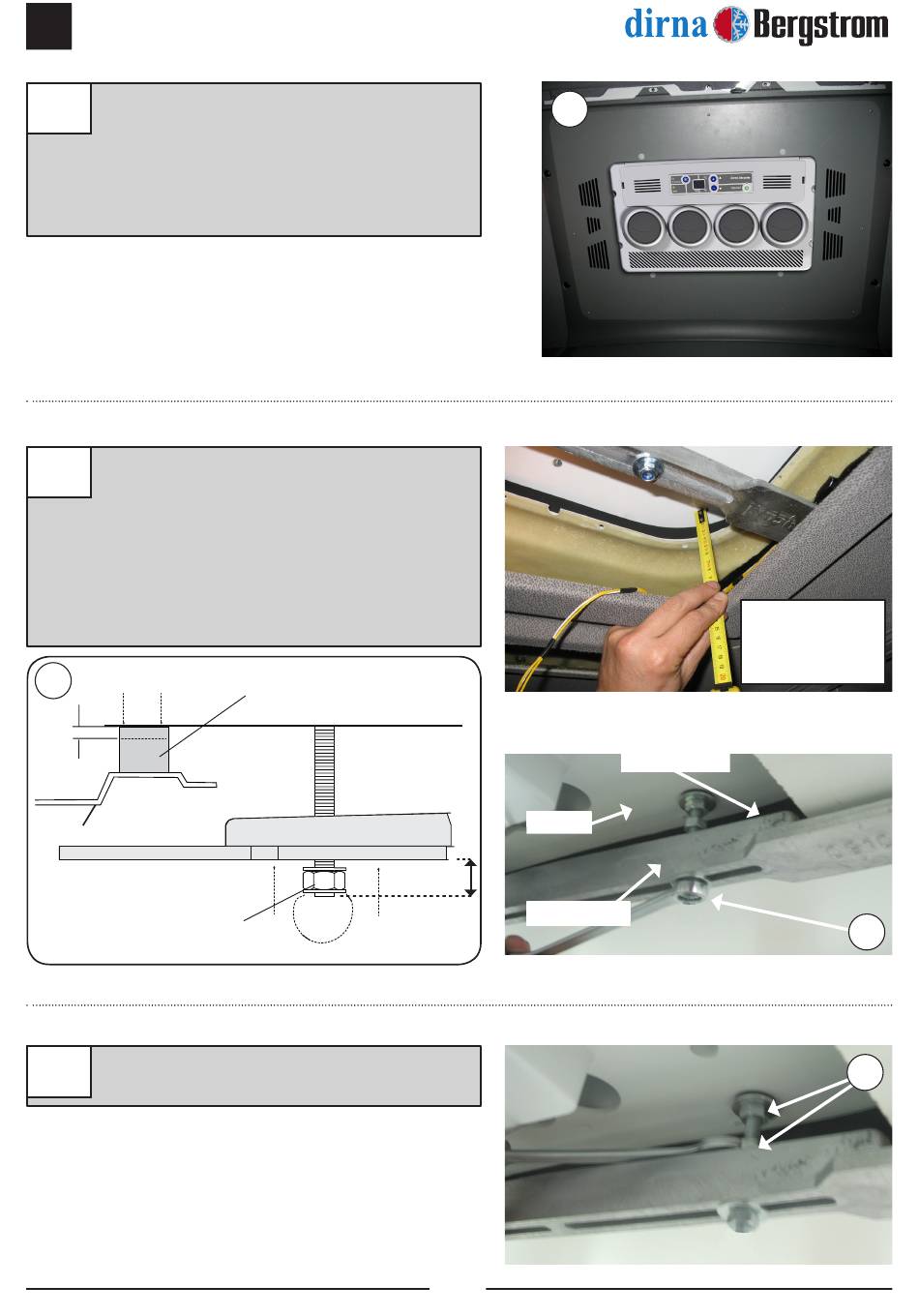 dirna Bergstrom