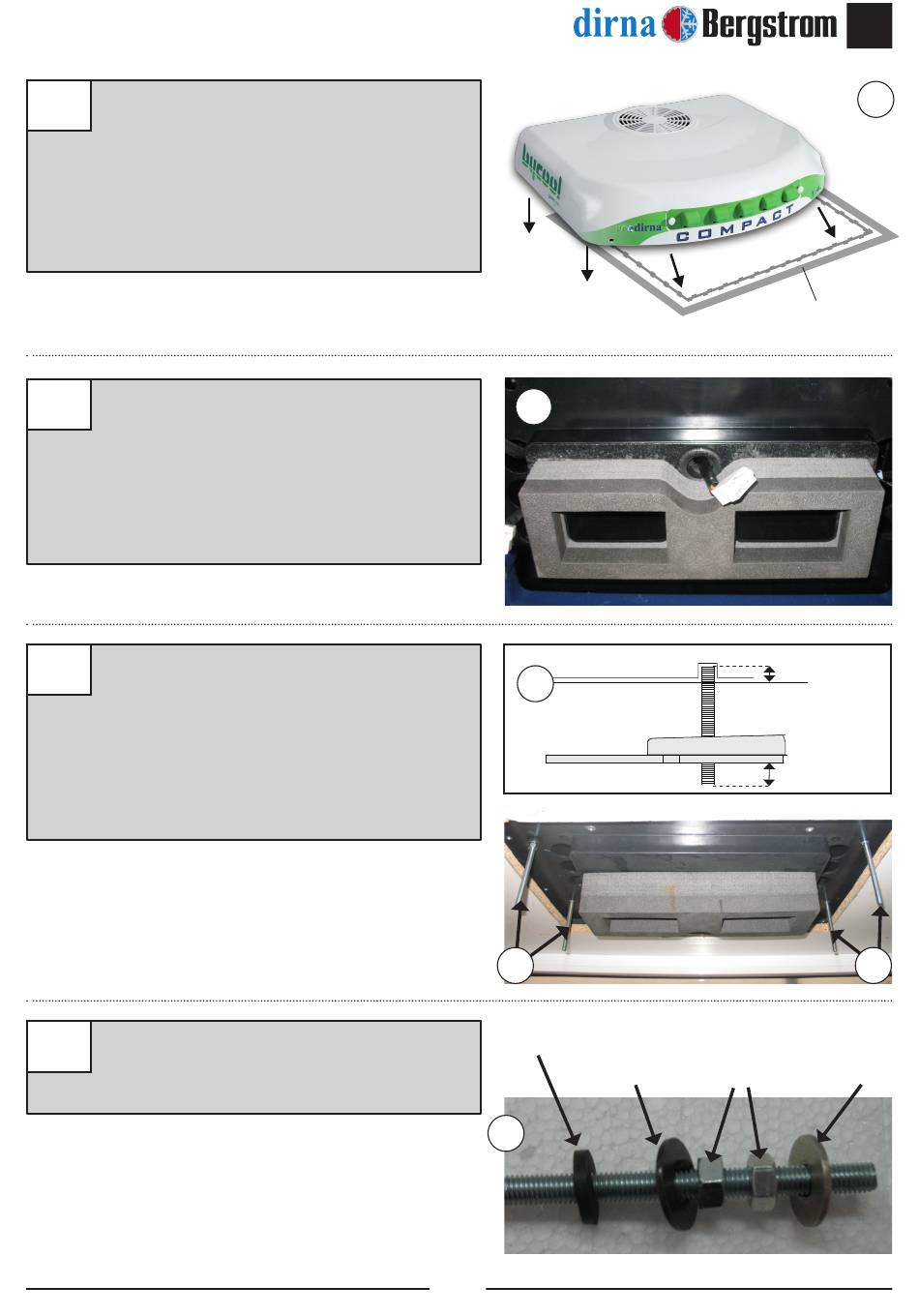 dirna Bergstrom

bycool

dirna

COMPACT