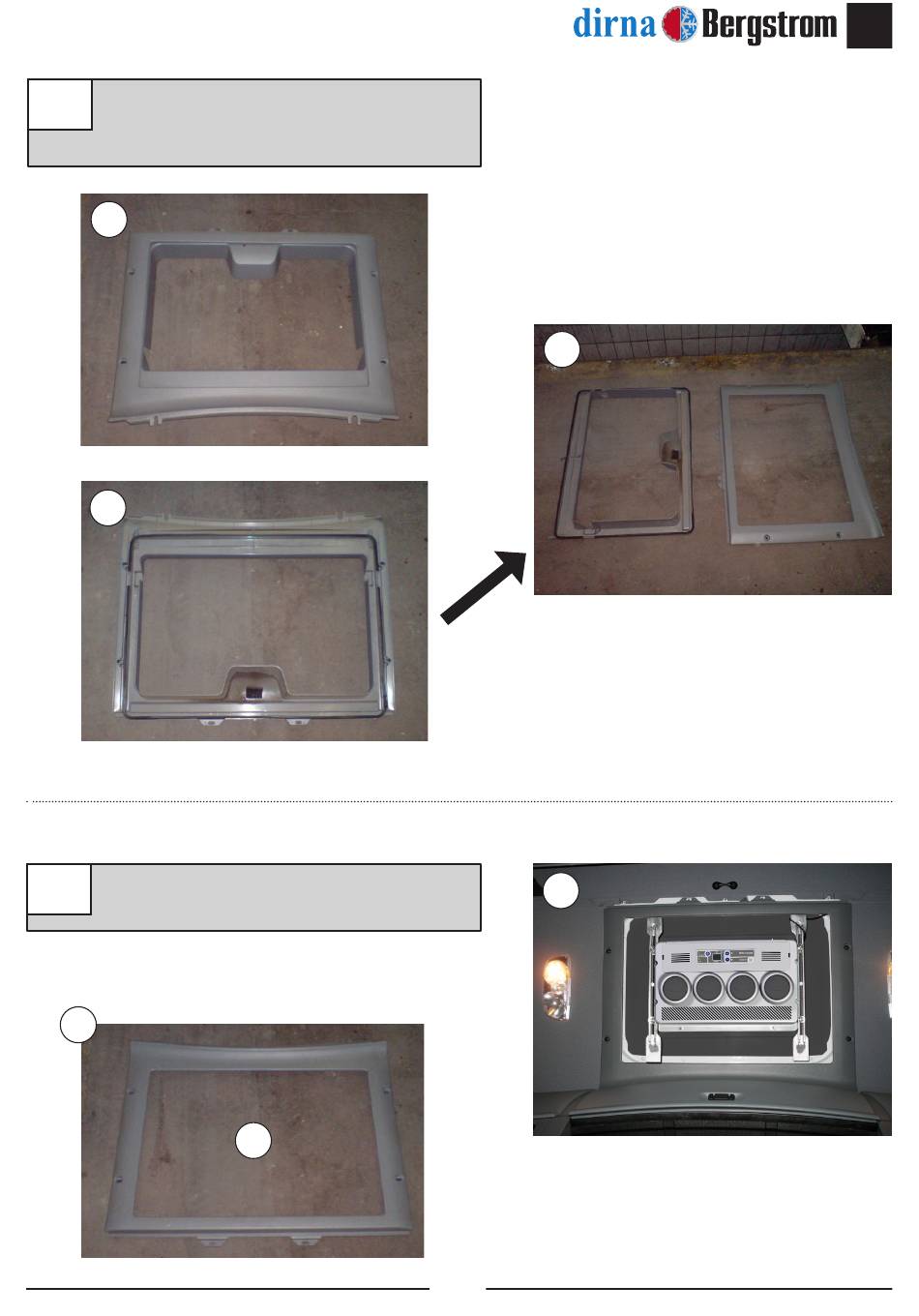 dirna Bergstrom