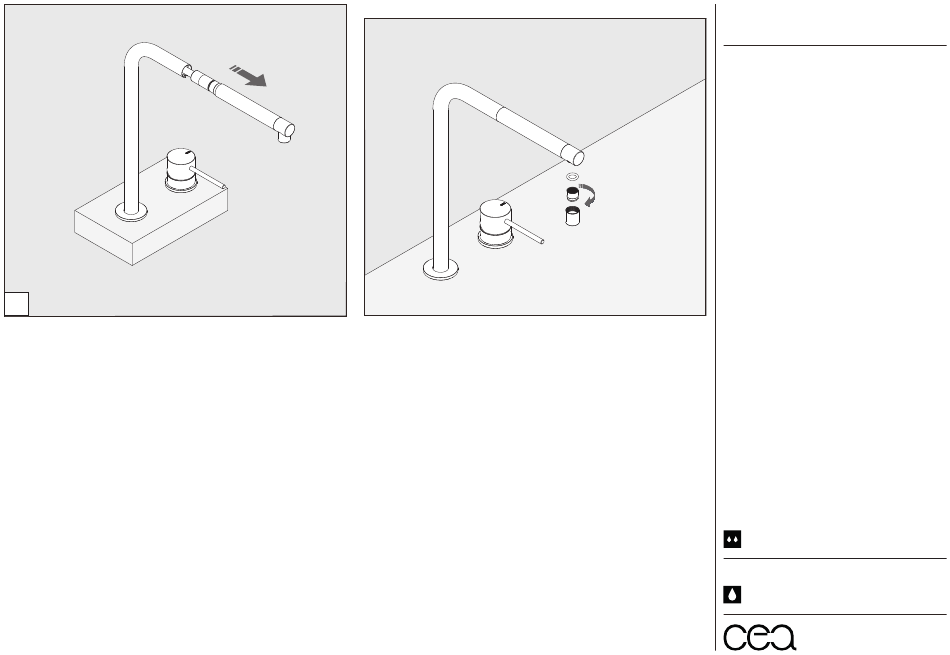 cea