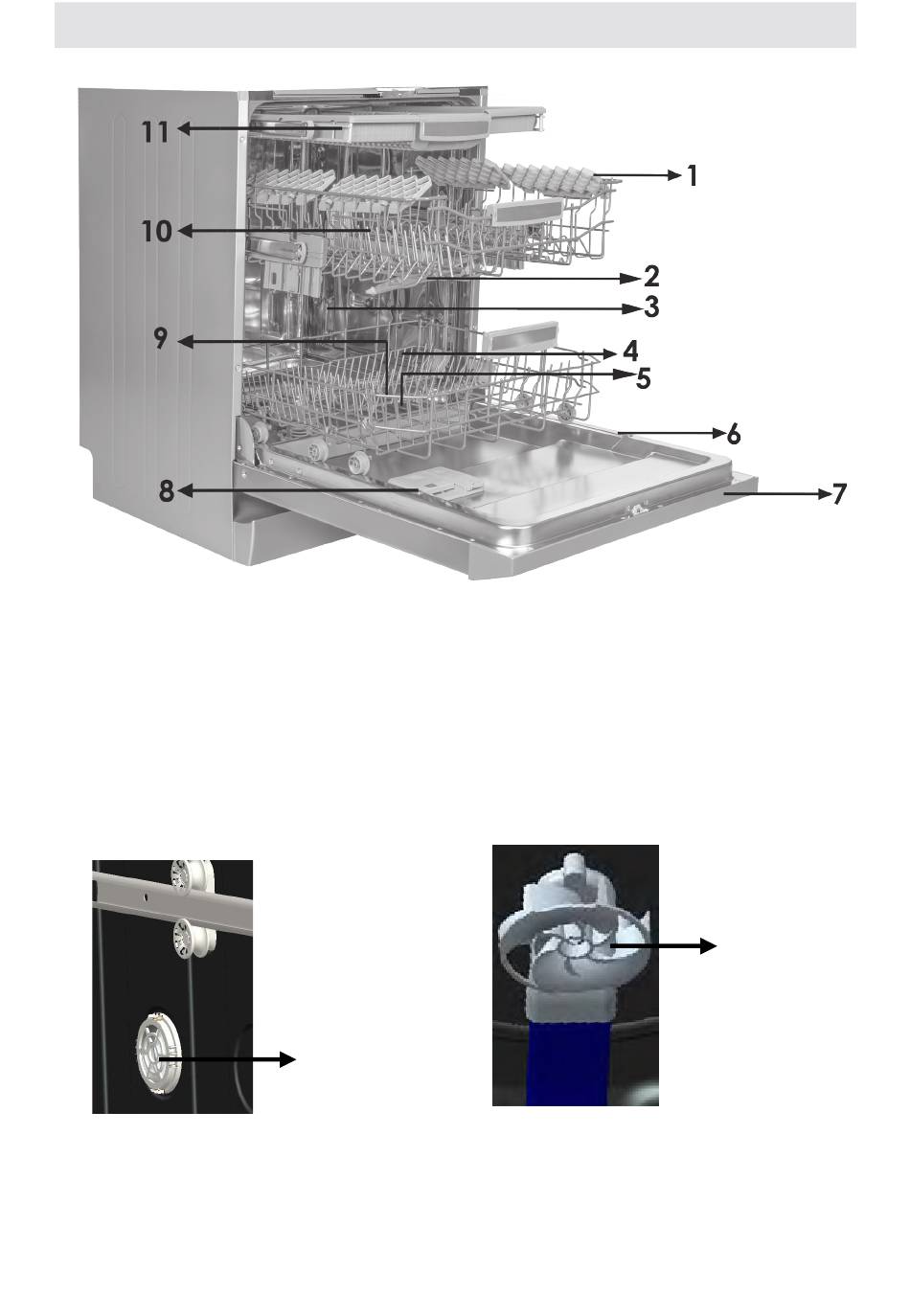 11
1
10
2
3
9
4
5
6
8
7