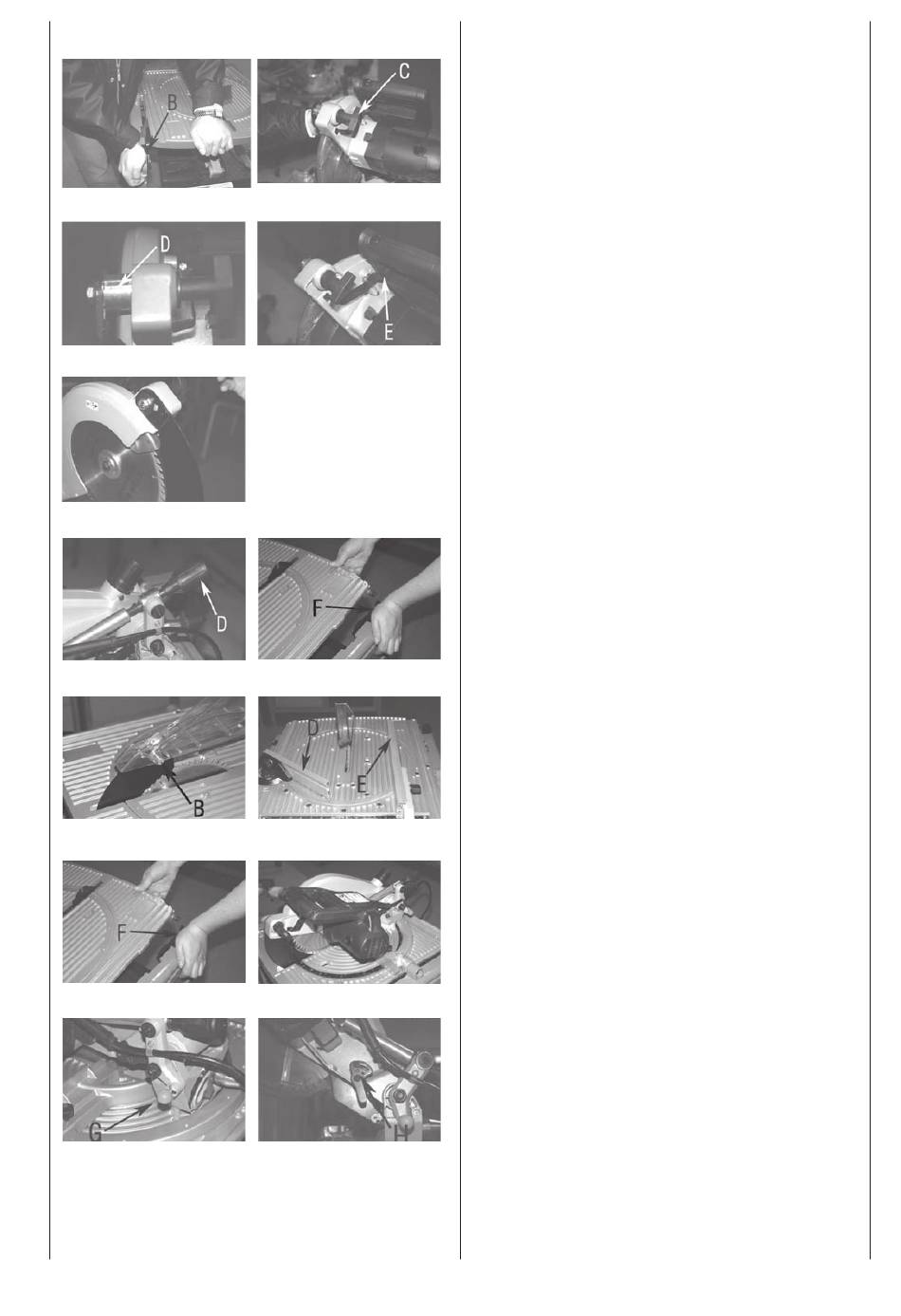 B

C

D

E

D

F

B

D

E

F

G

H