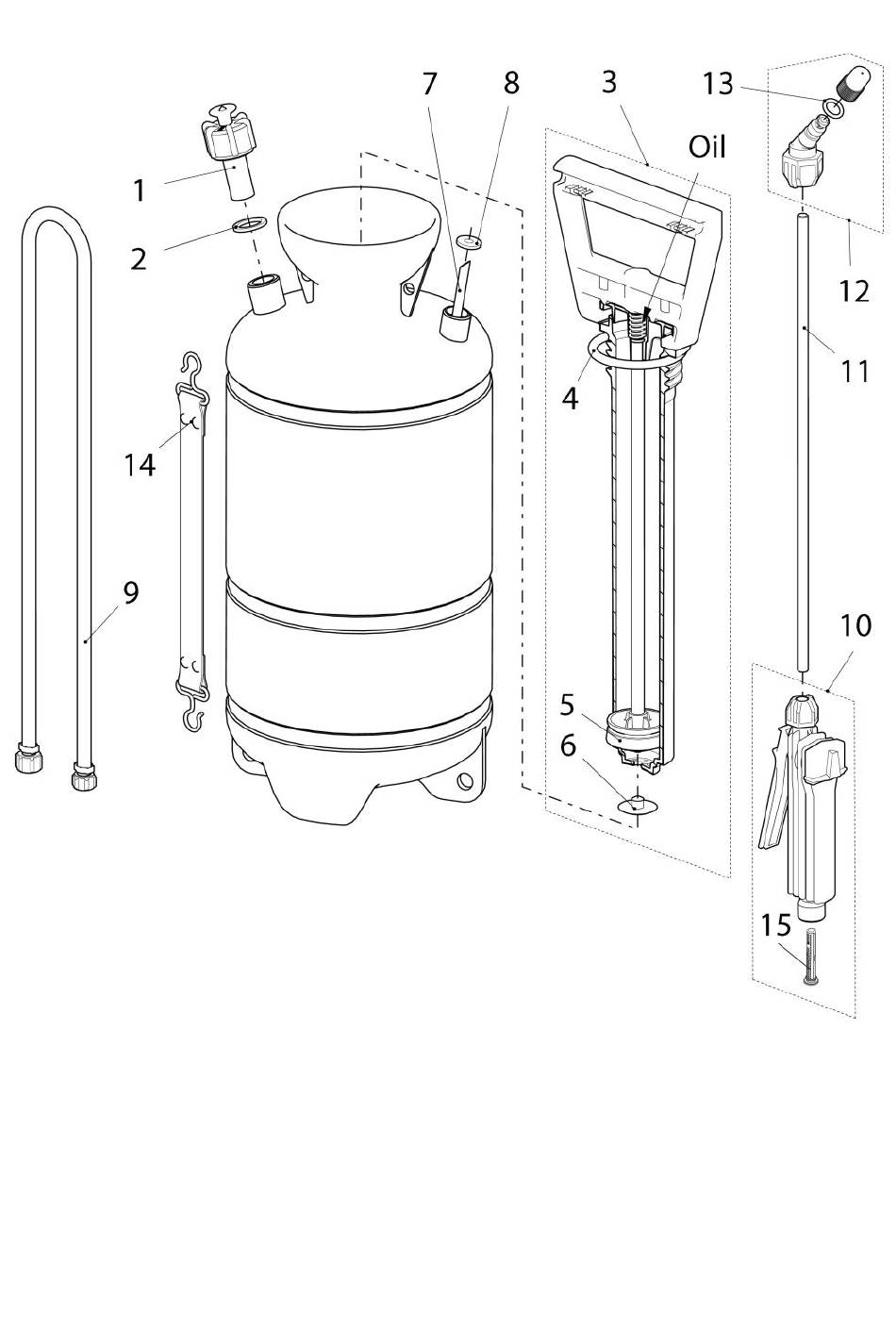 7
8
3
13
Oil
1
2
12
11
4
14
9
10
5
6
15