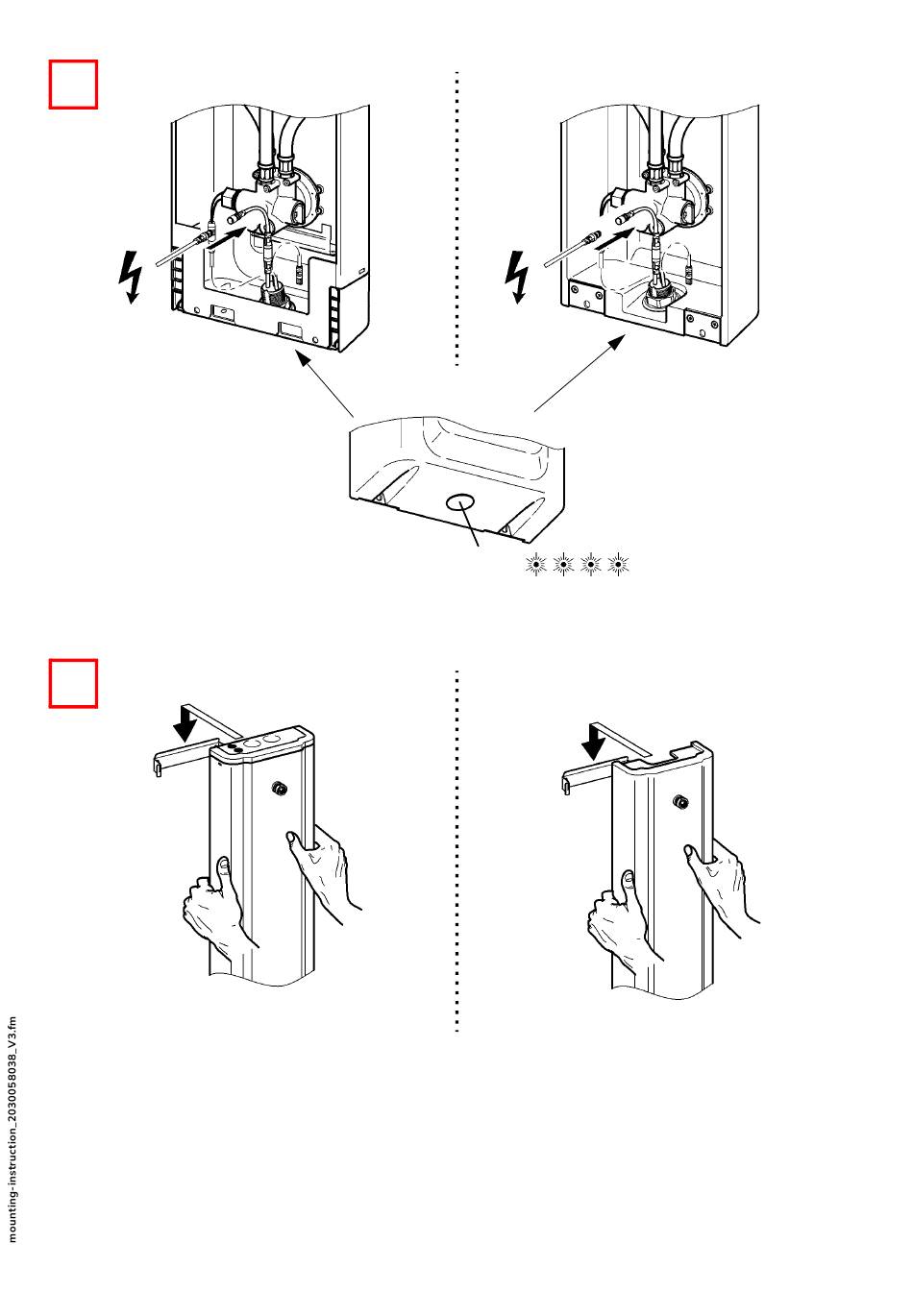 mounting-instruction_2030058038_V3.fm