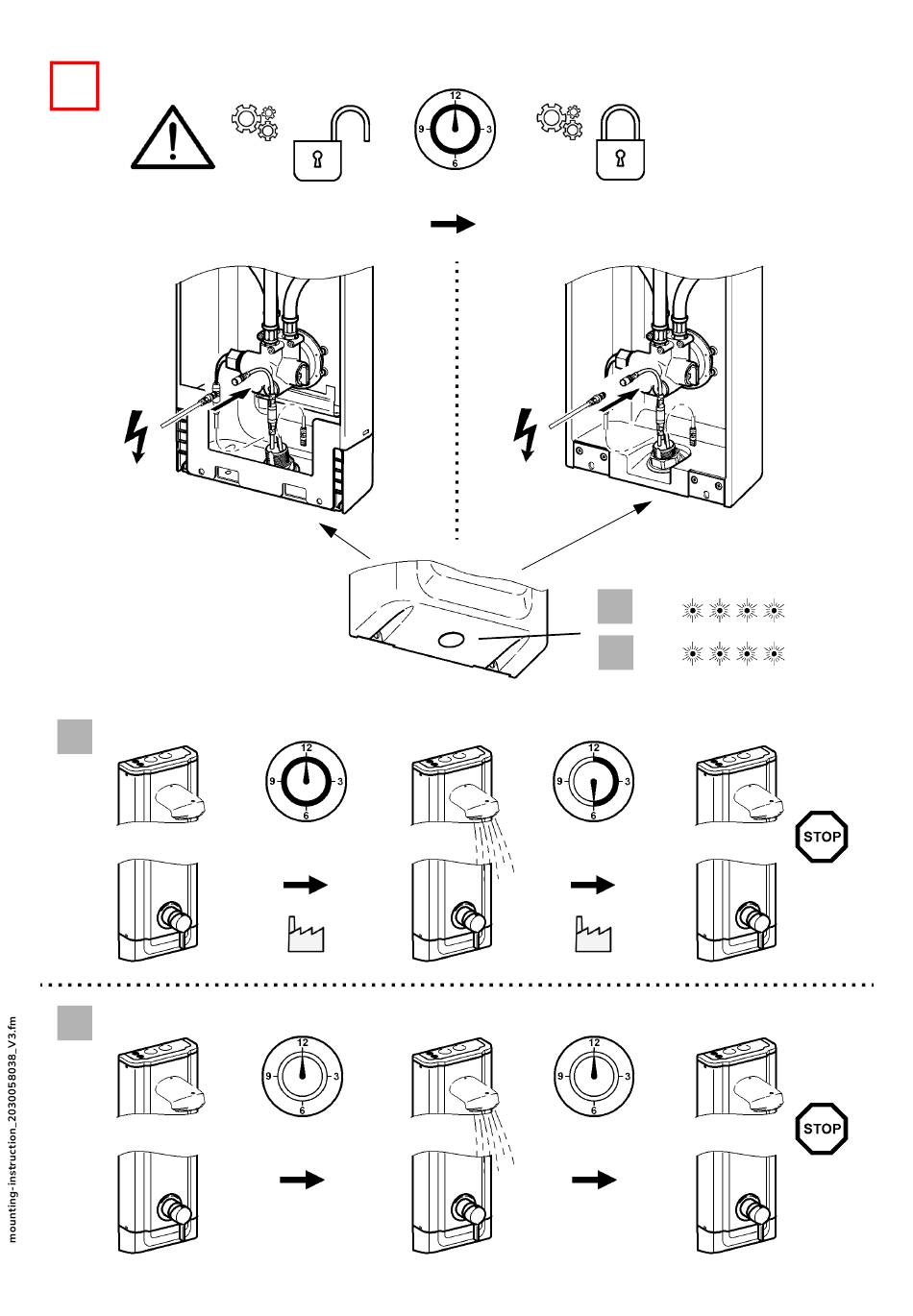 12
9
3
6

12
9
3
6

12
9
3
6

STOP

12
9
3
6

12
9
3
6

STOP

mounting-instruction_2030058038_V3.fm