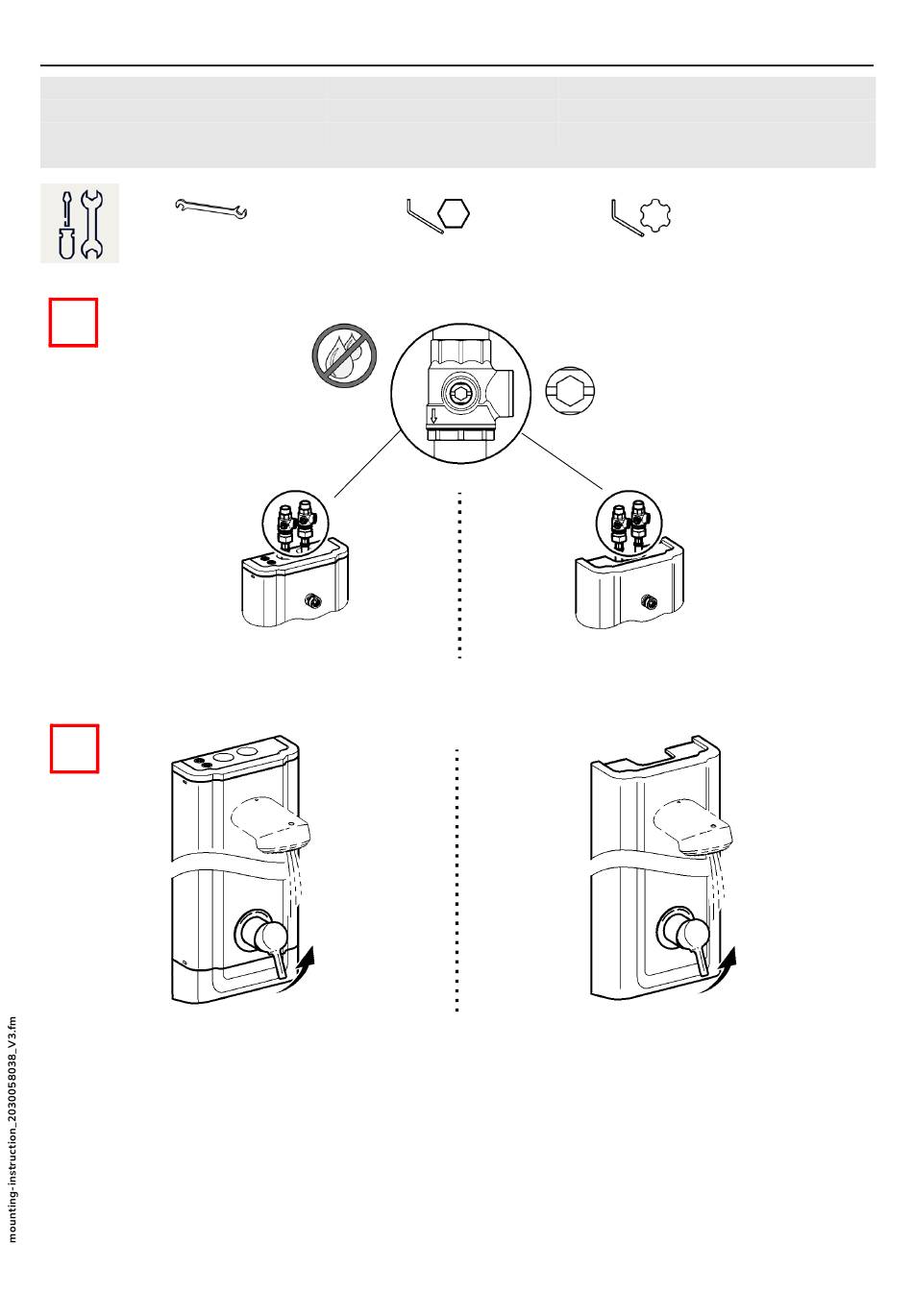 mounting-instruction_2030058038_V3.fm