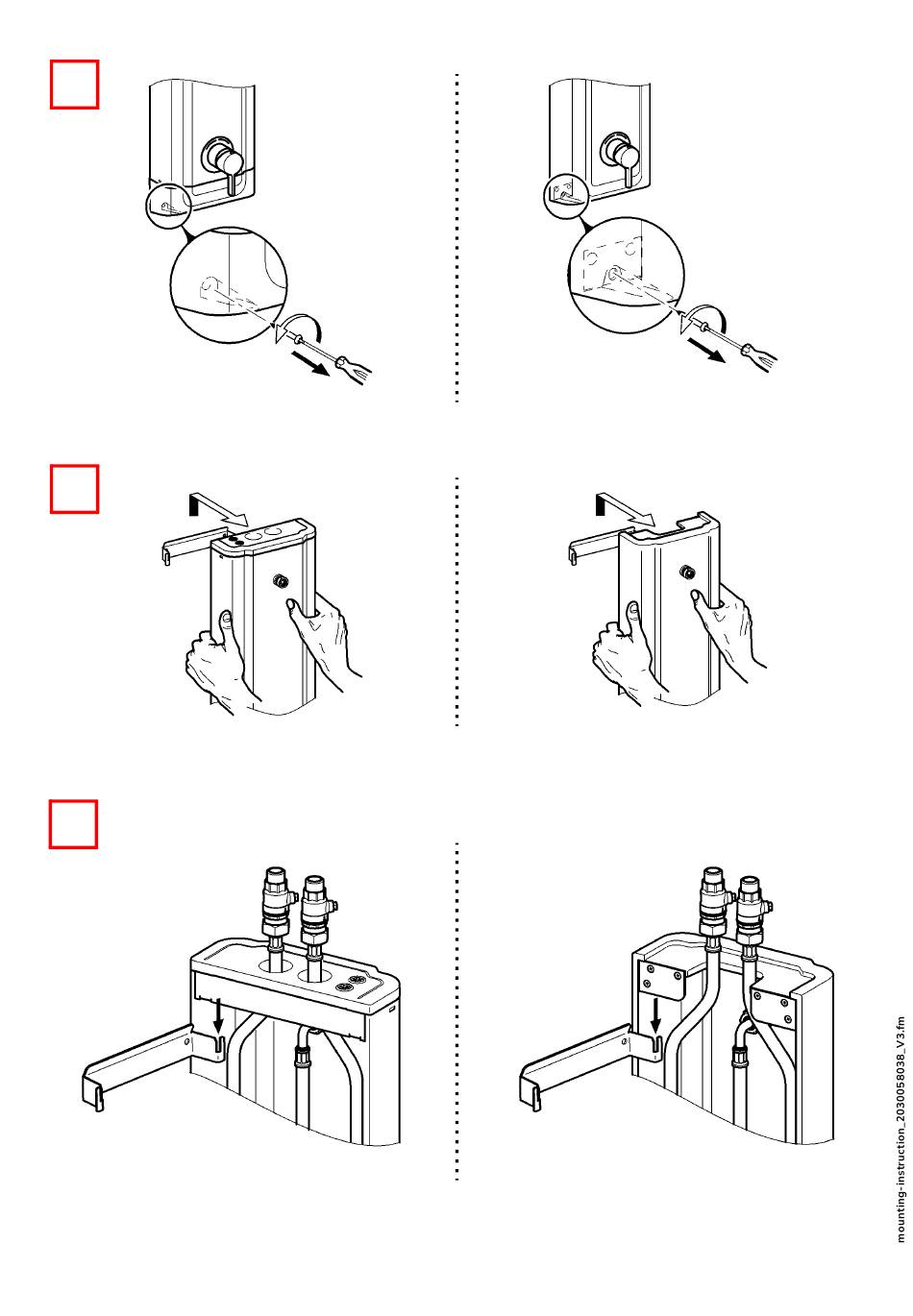 mounting-instruction_2030058038_V3.fm