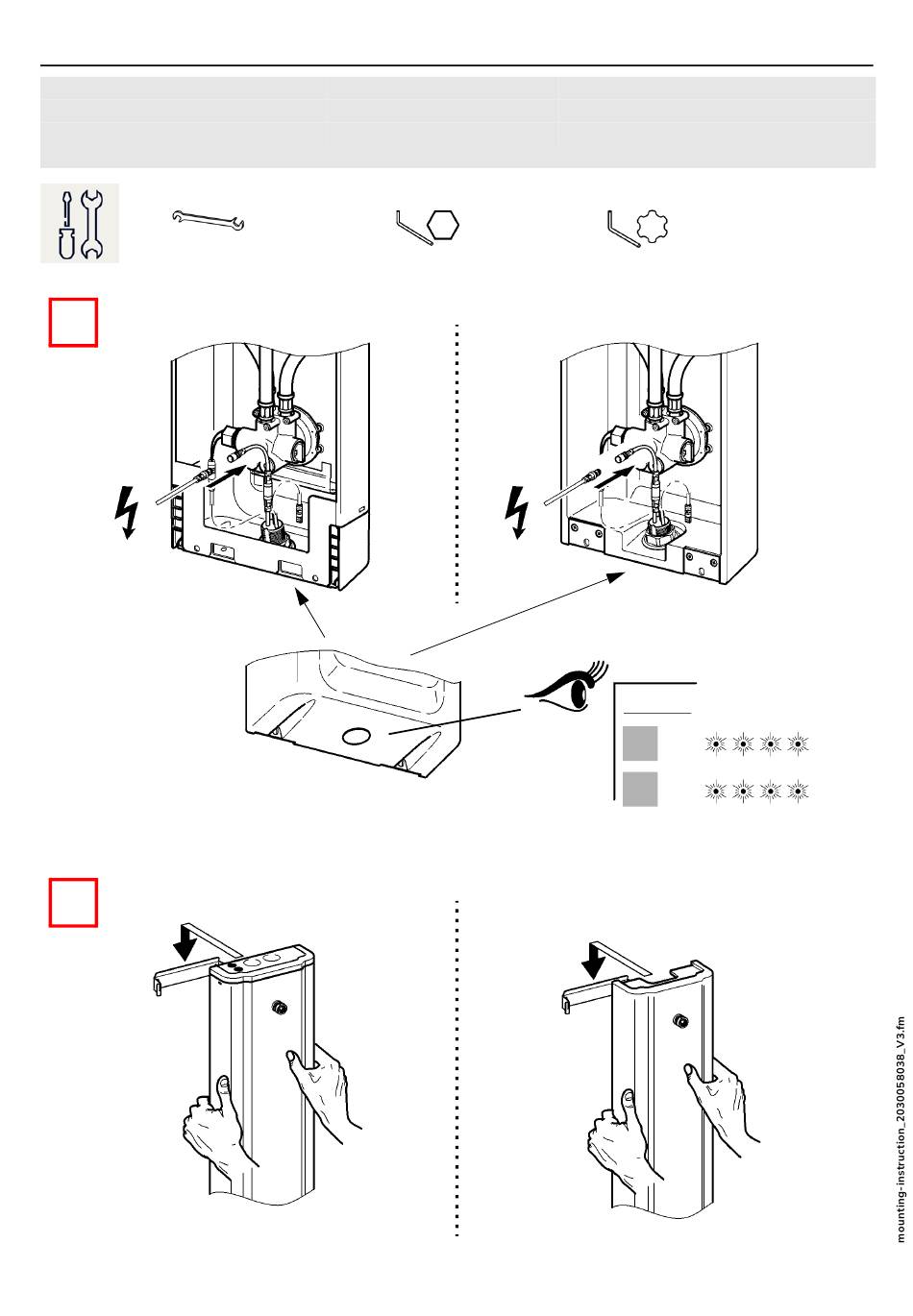 mounting-instruction_2030058038_V3.fm