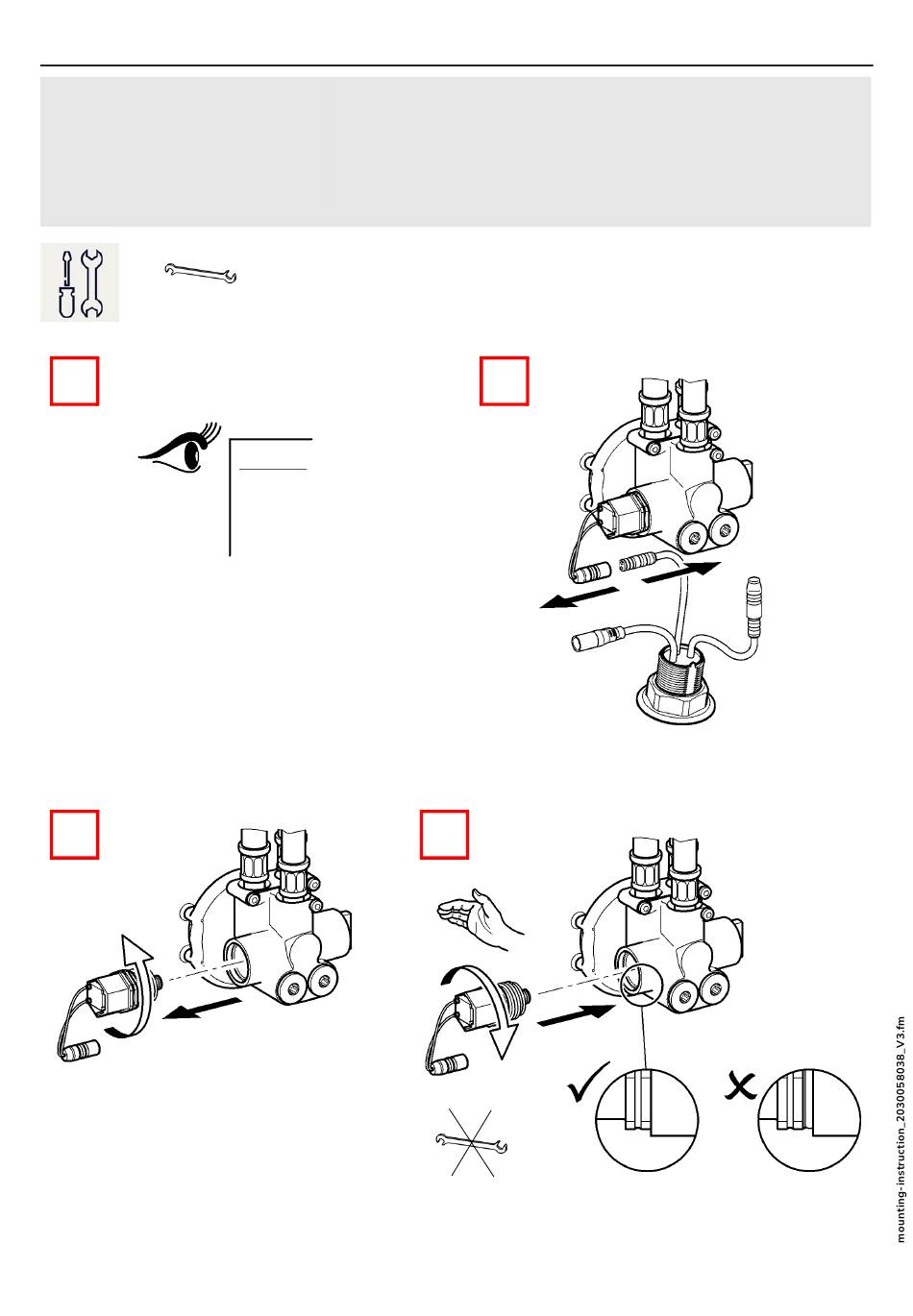 mounting-instruction_2030058038_V3.fm