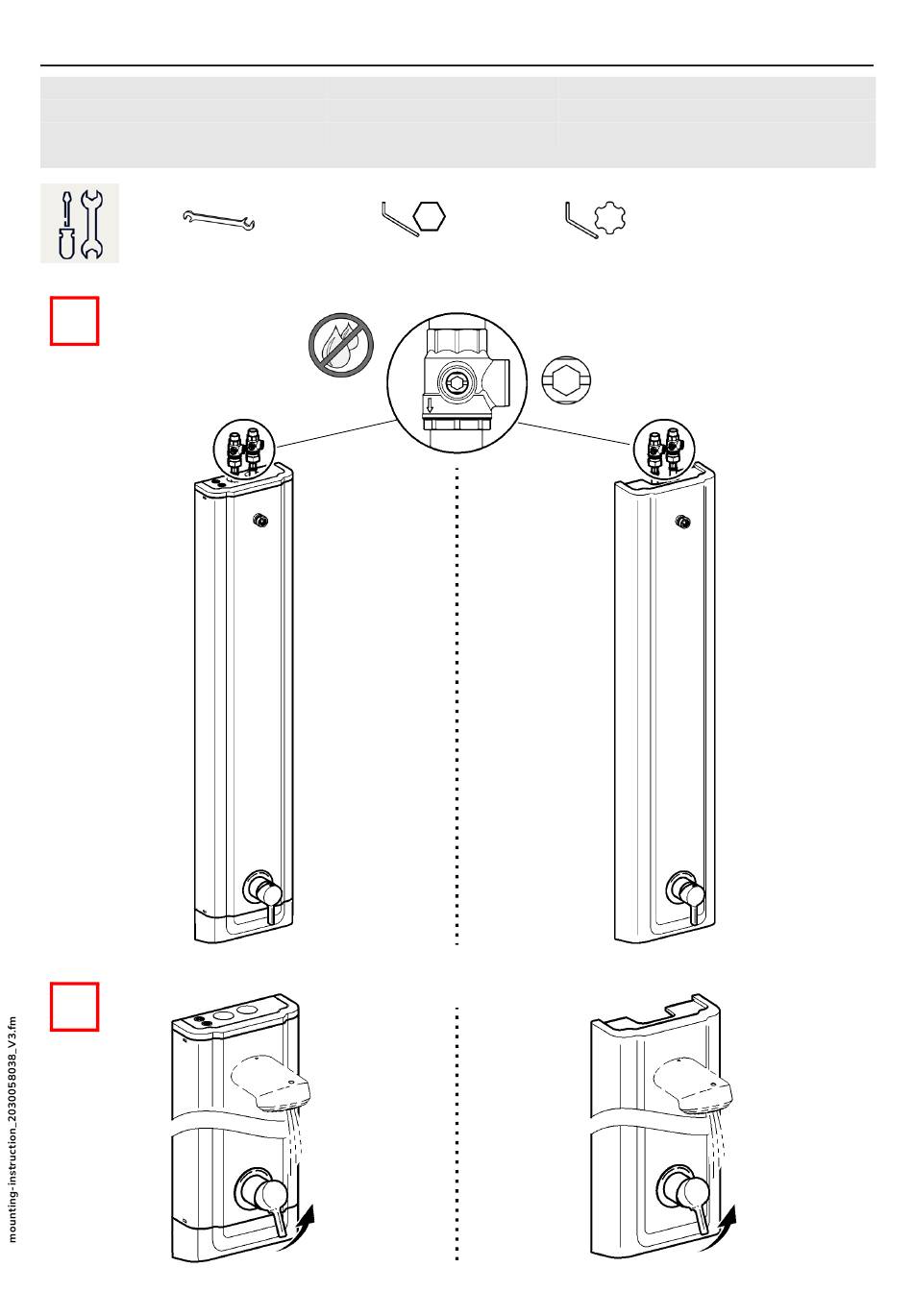 mounting-instruction_2030058038_V3.fm