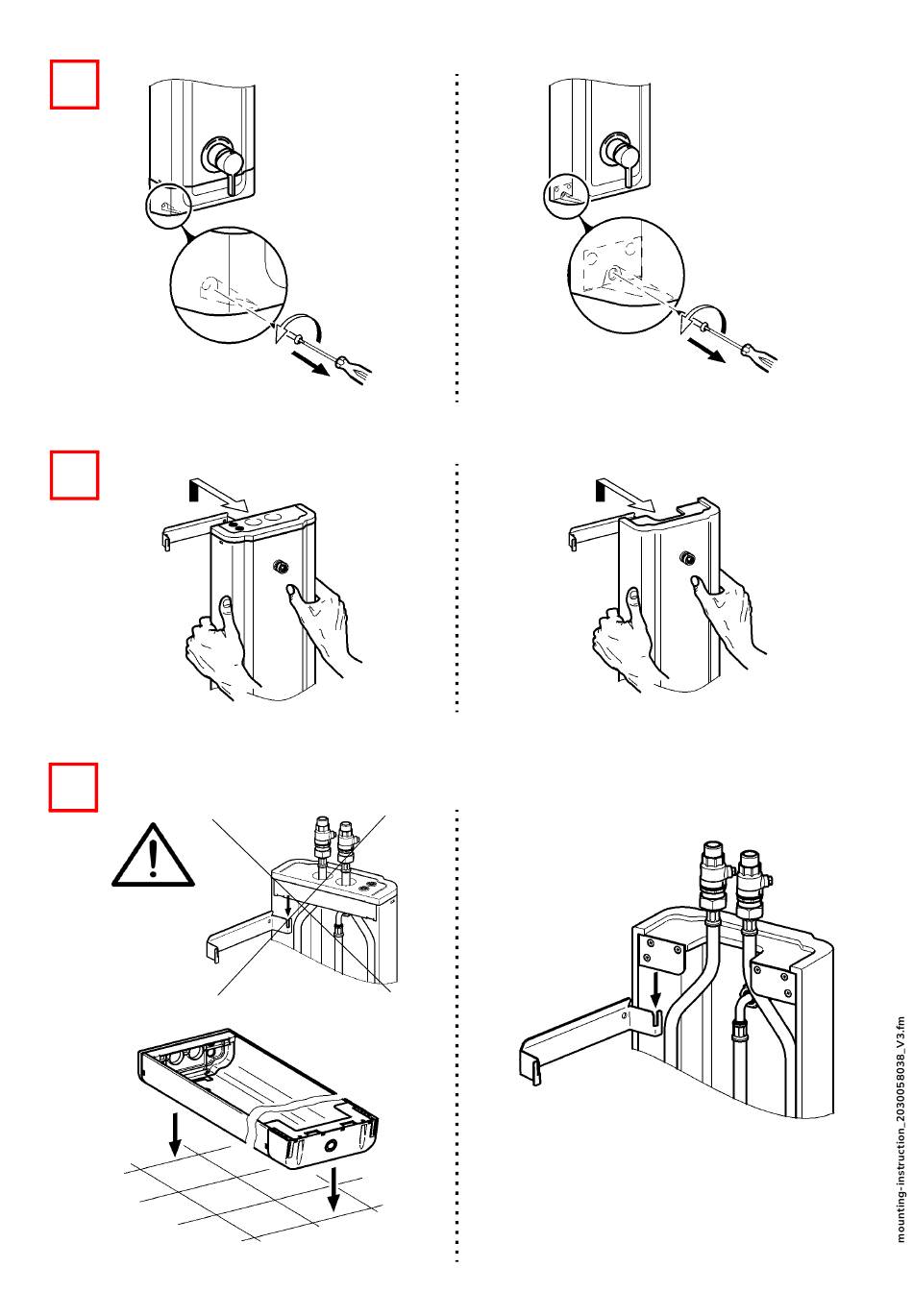 mounting-instruction_2030058038_V3.fm